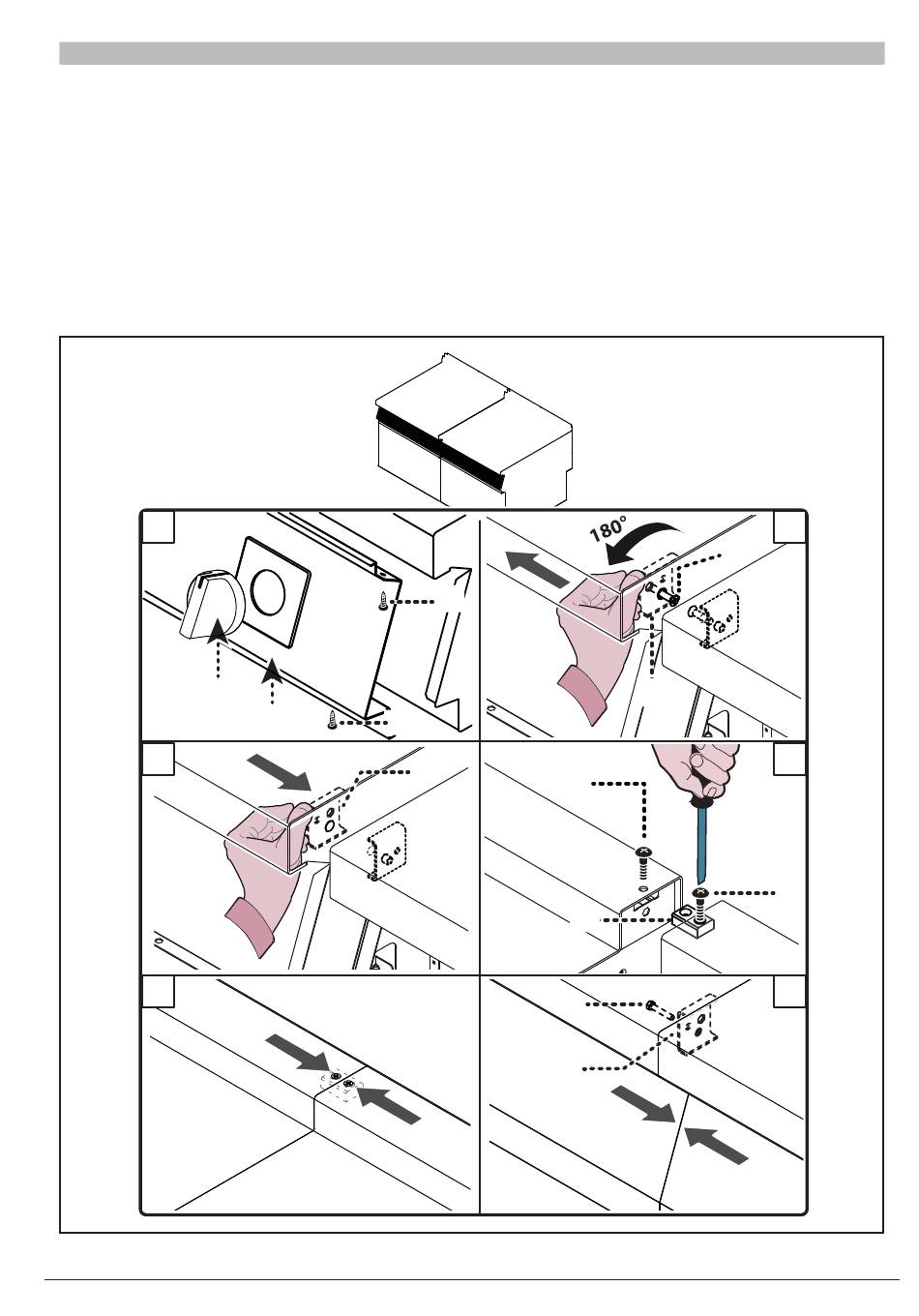 180°