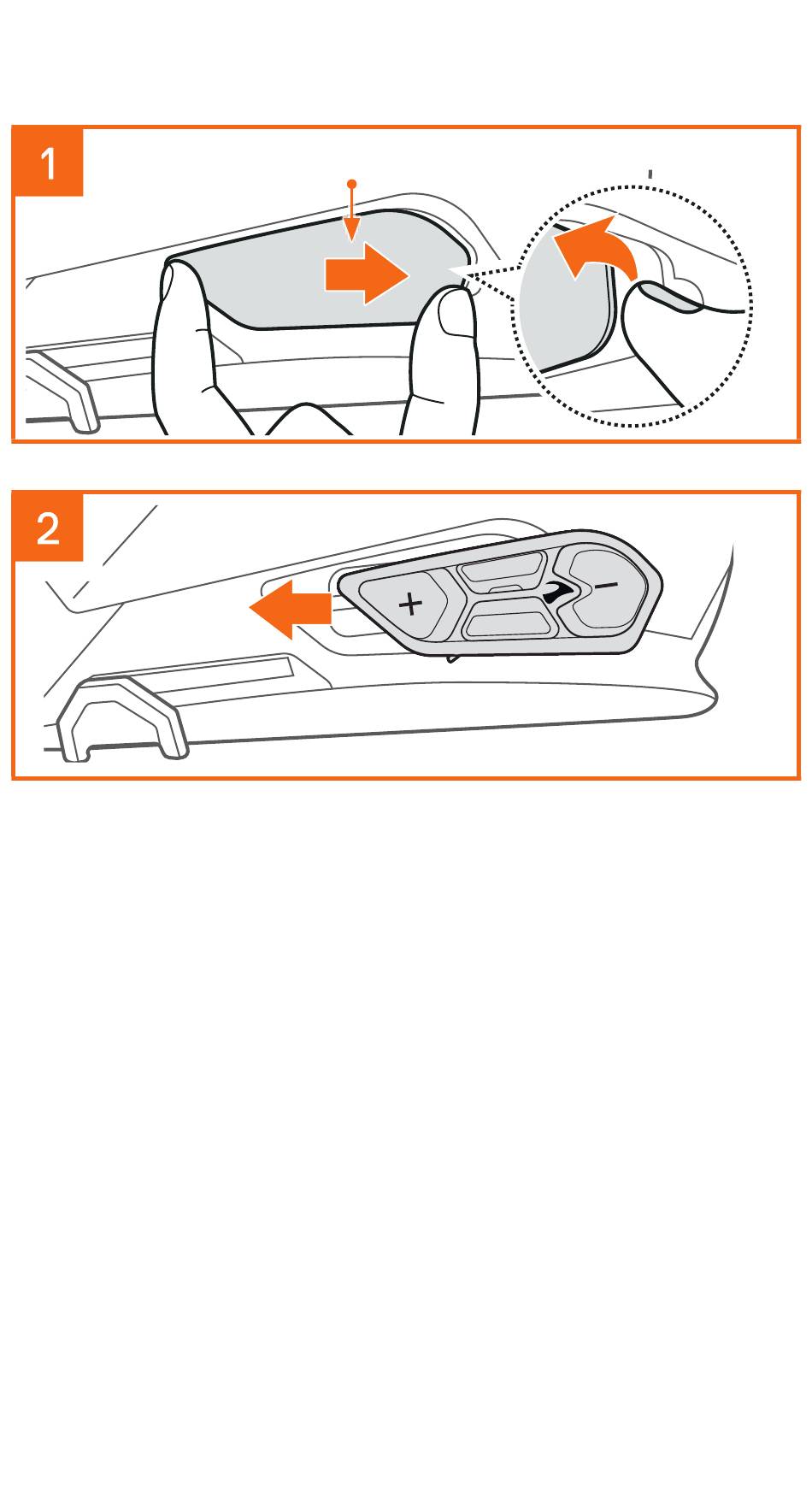 1

2

+
−