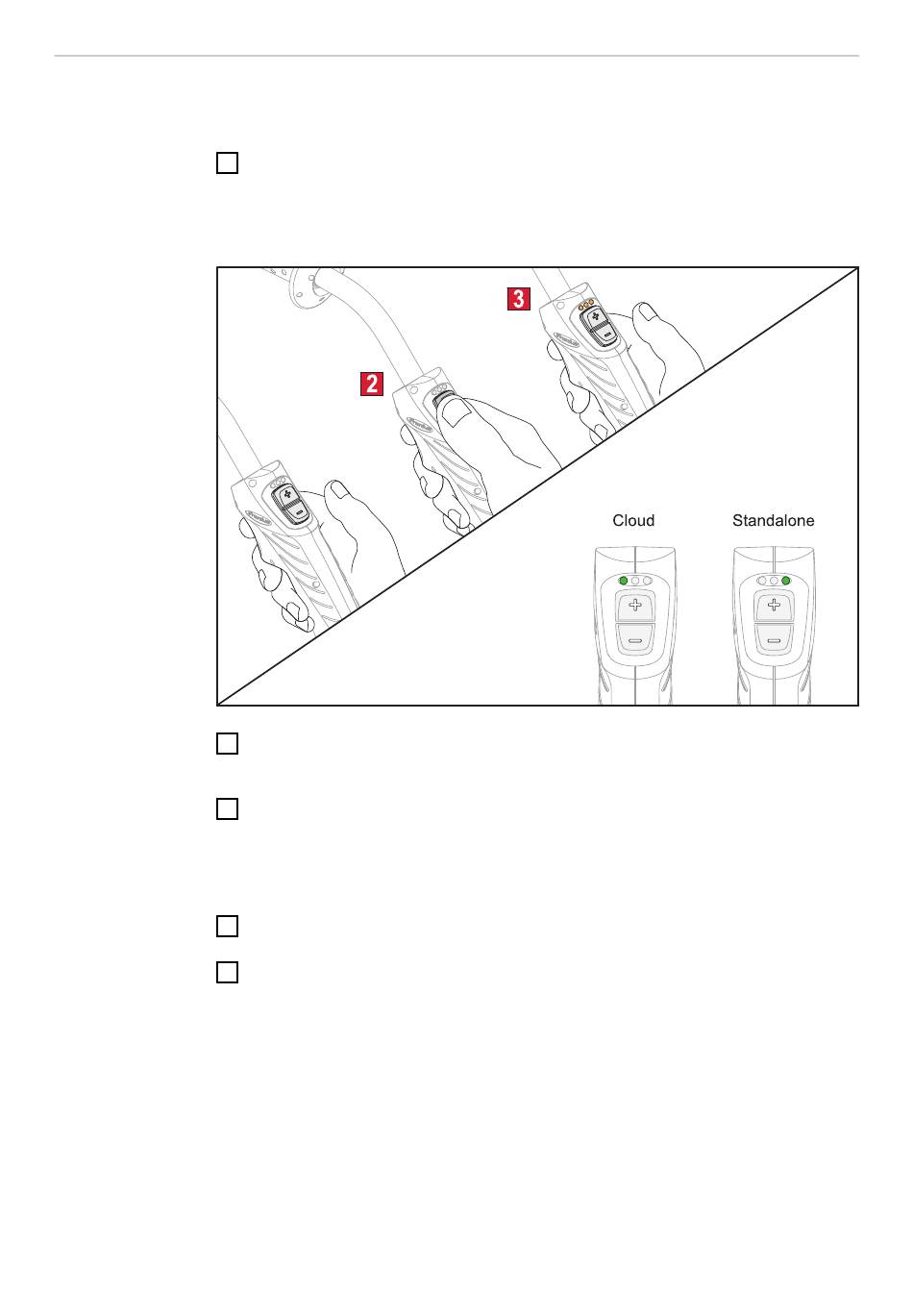 3

2

Cloud

Standalone