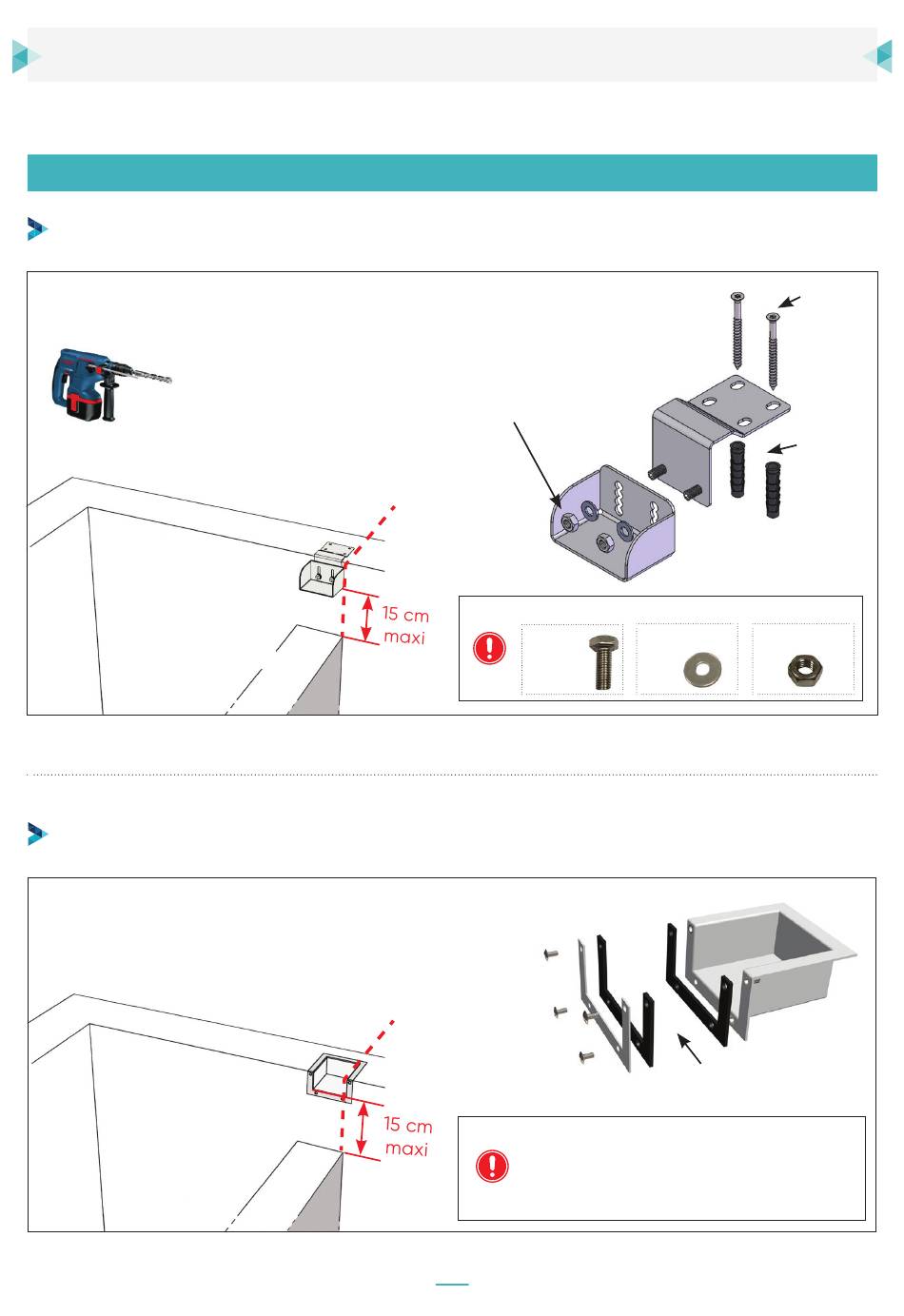 15 cm maxi

15 cm maxi