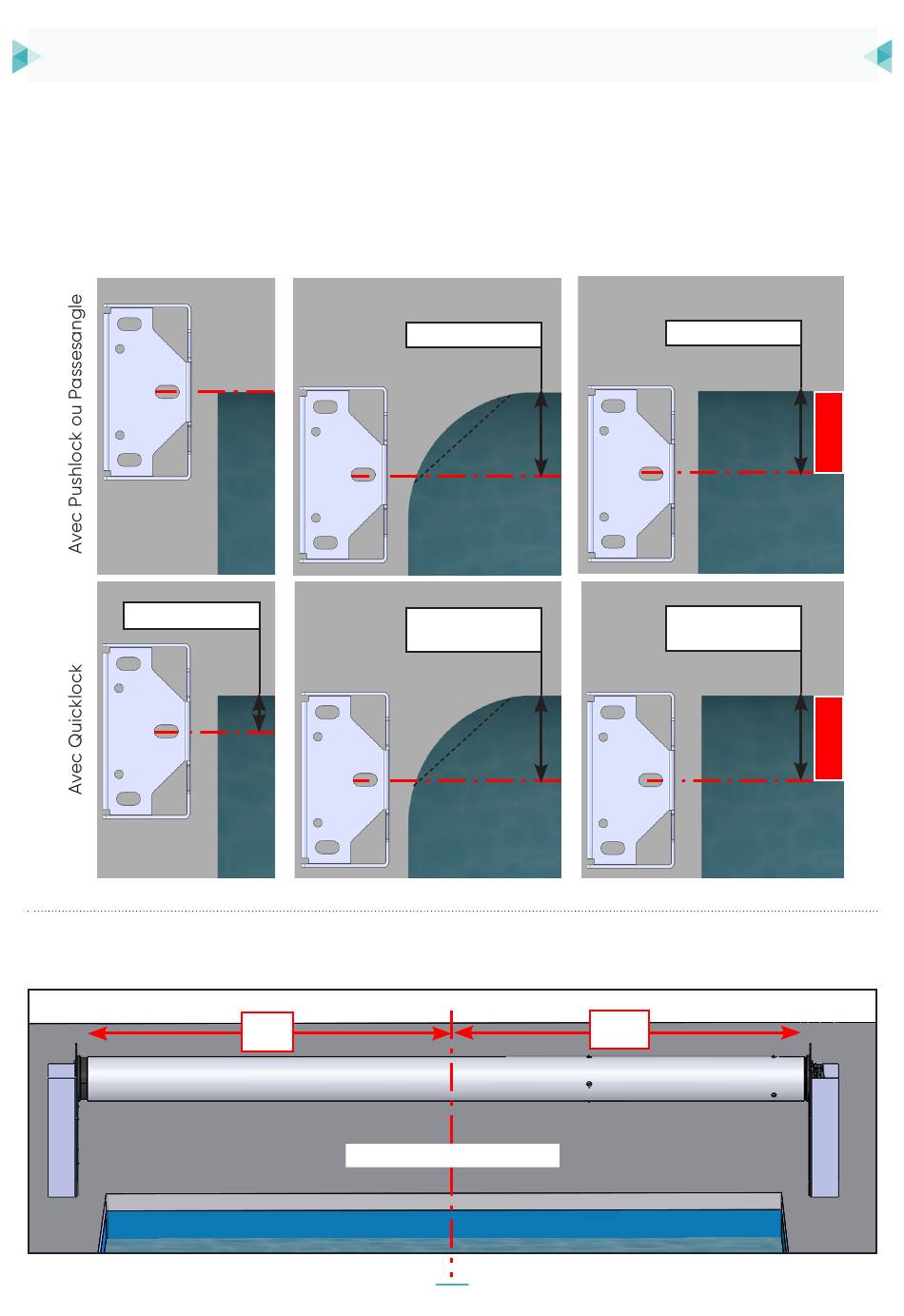 Avec Pushlock ou Passesangle

Avec Quicklock