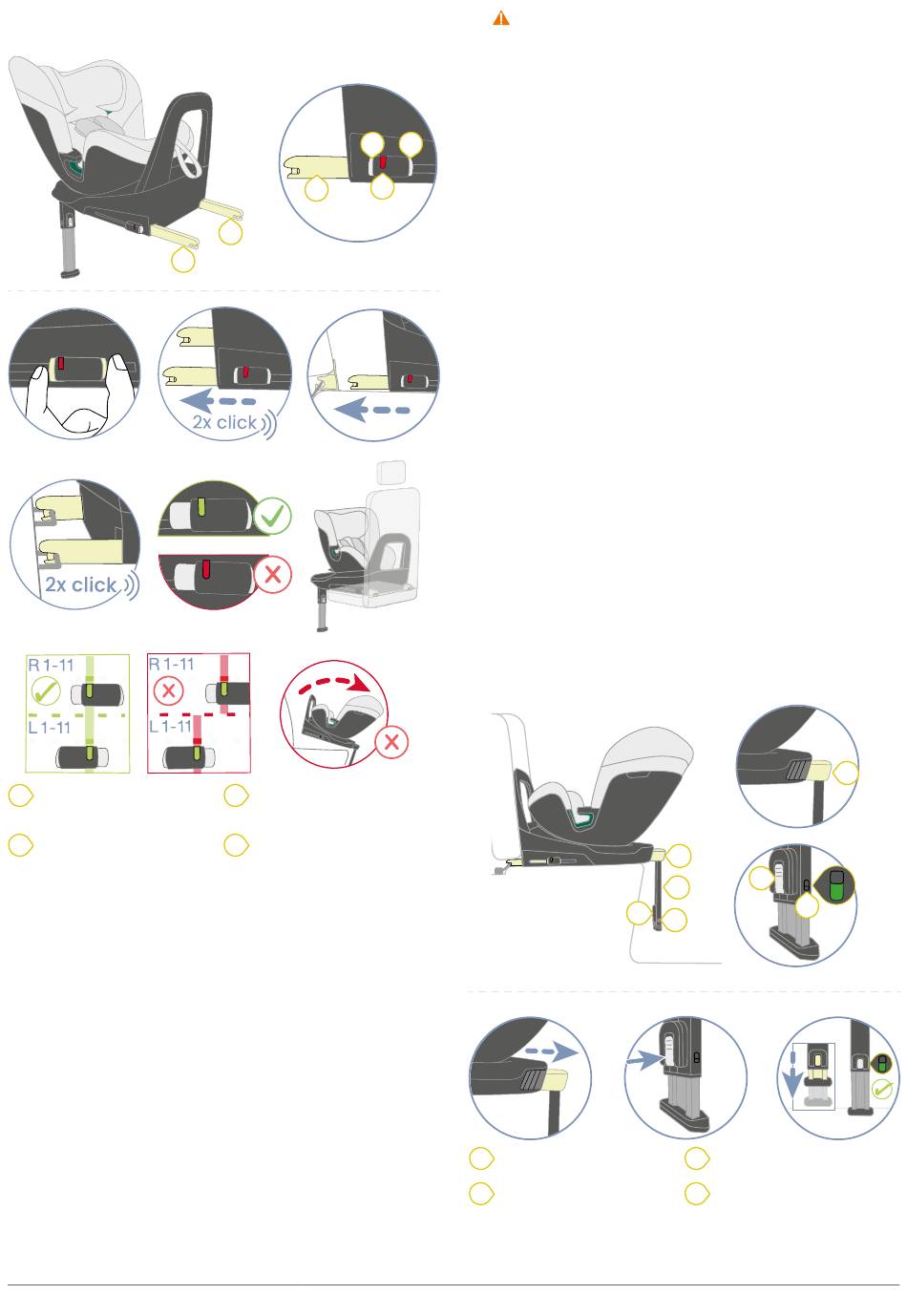 2x click

2x click

R 1-11

L 1-11

R 1-11

L 1-11