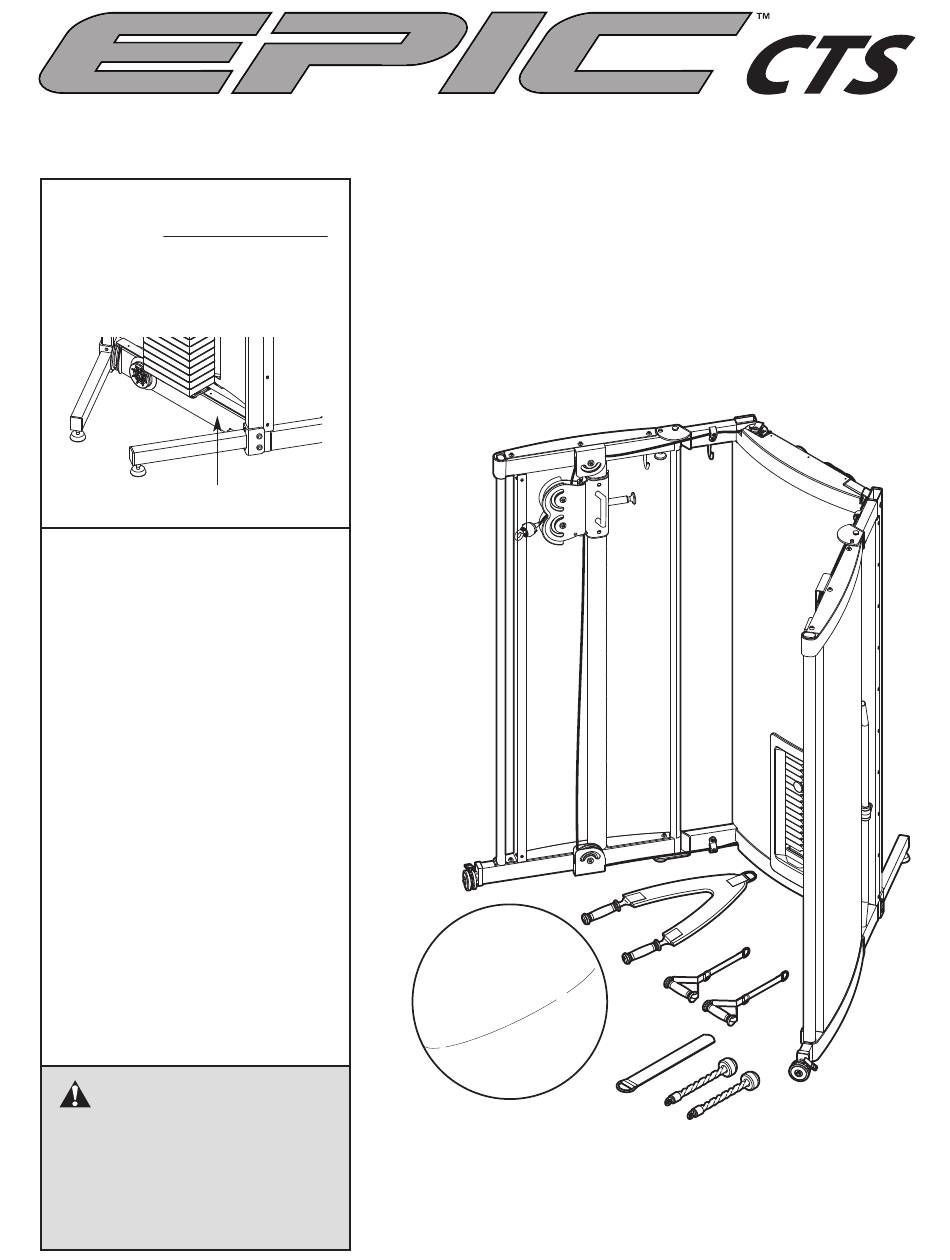 EPIC™ CTS