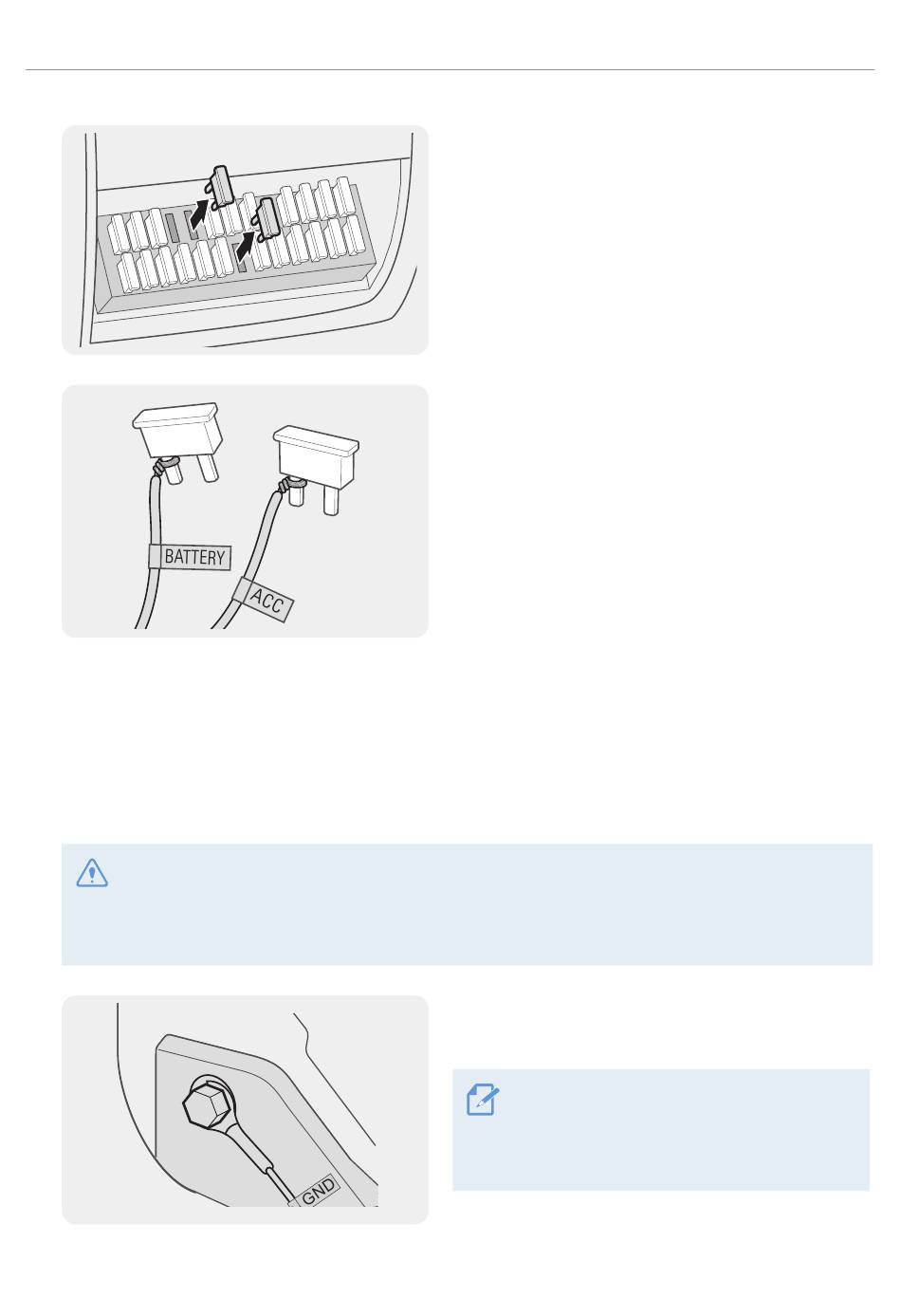 BATTERY

ACC

GND