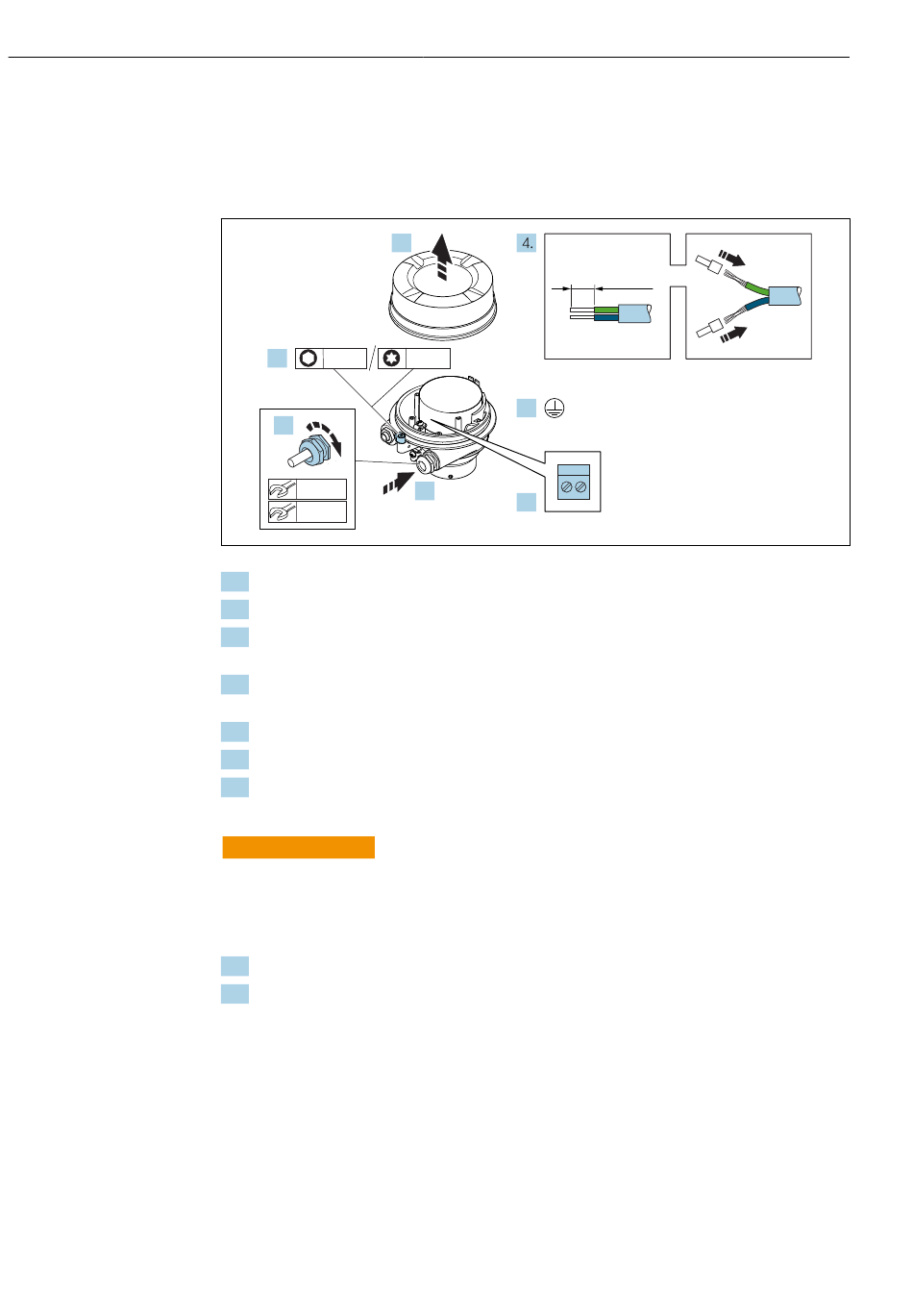 4.