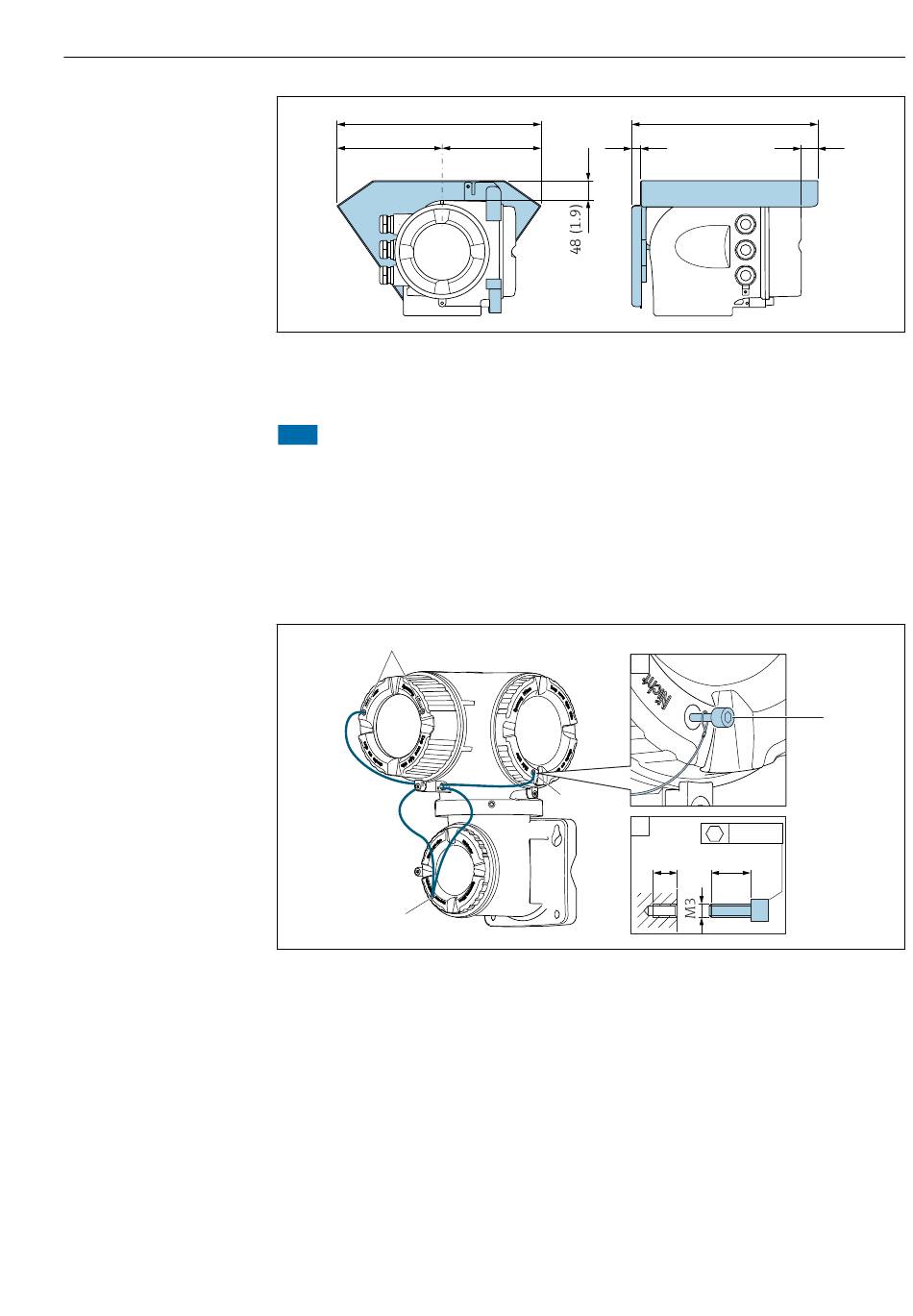 48 (1.9)

M3