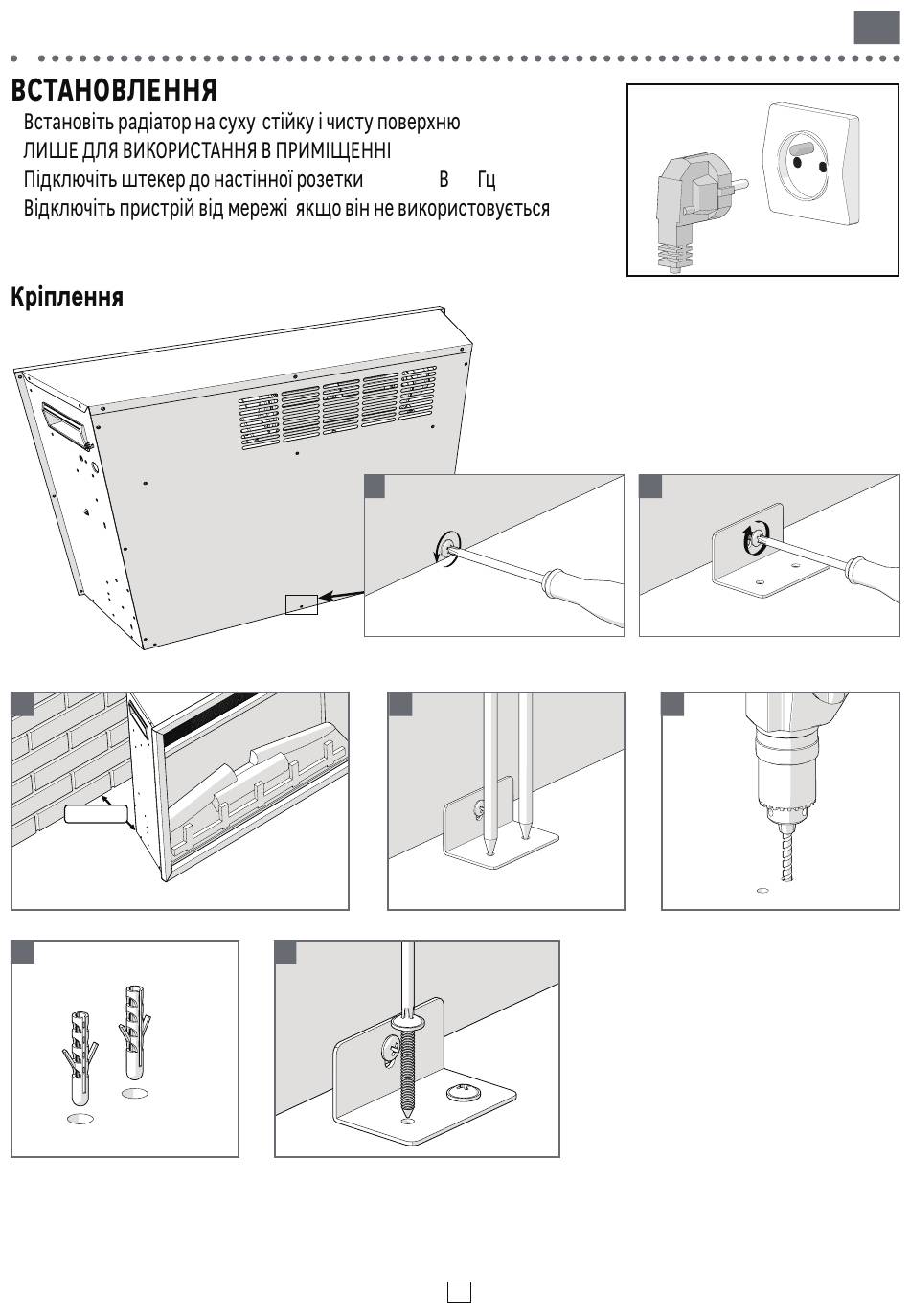 ВСТАНОВЛЕННЯ

Встановіть радіатор на суху стійку і чисту поверхню

ЛИШЕ ДЛЯ ВИКОРИСТАННЯ В ПРИМІЩЕННІ

Підключіть штекер до настінної розетки В Гц

Відключіть пристрій від мережі якщо він не використовується

Кріплення