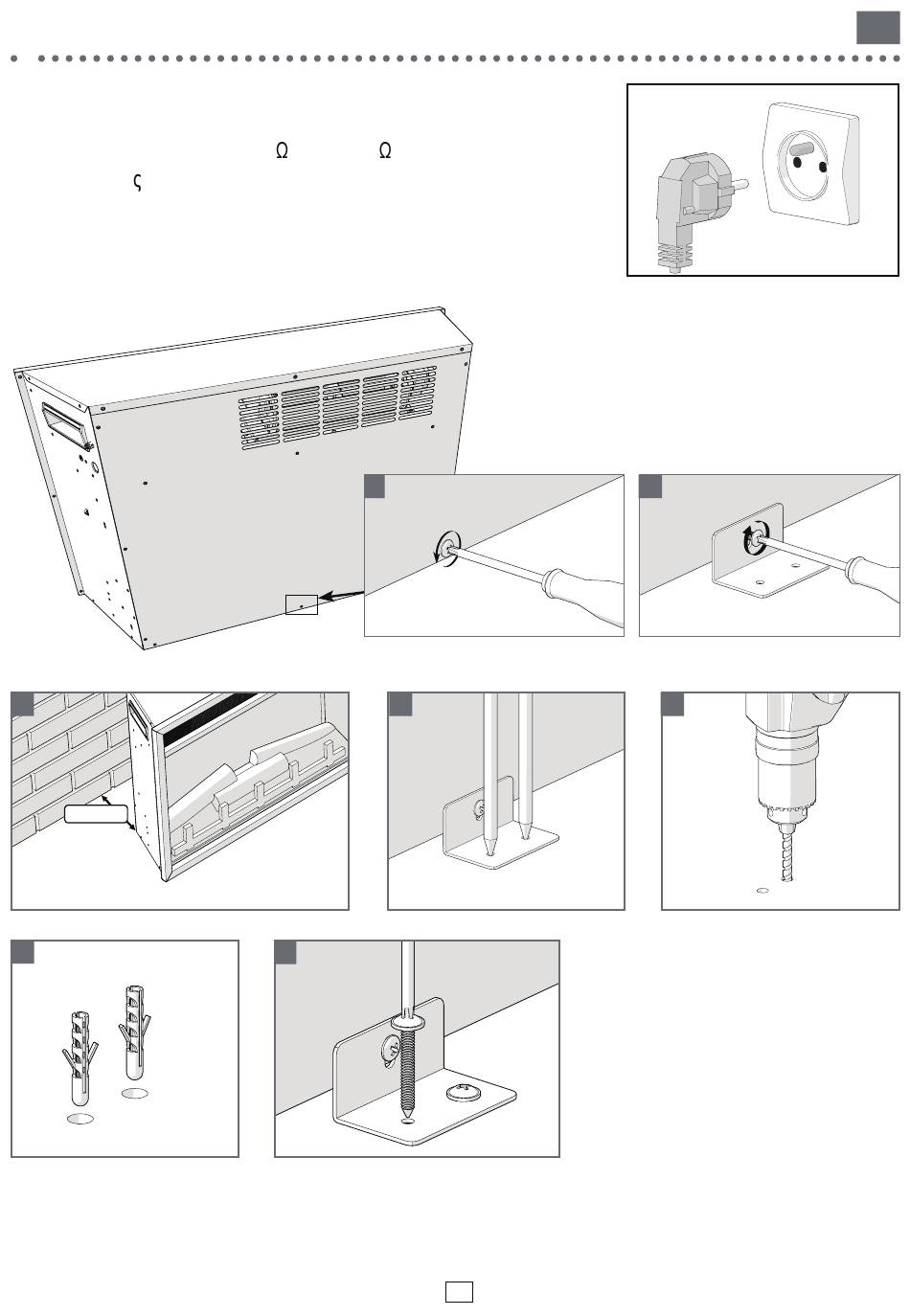 Ω Ω
ς