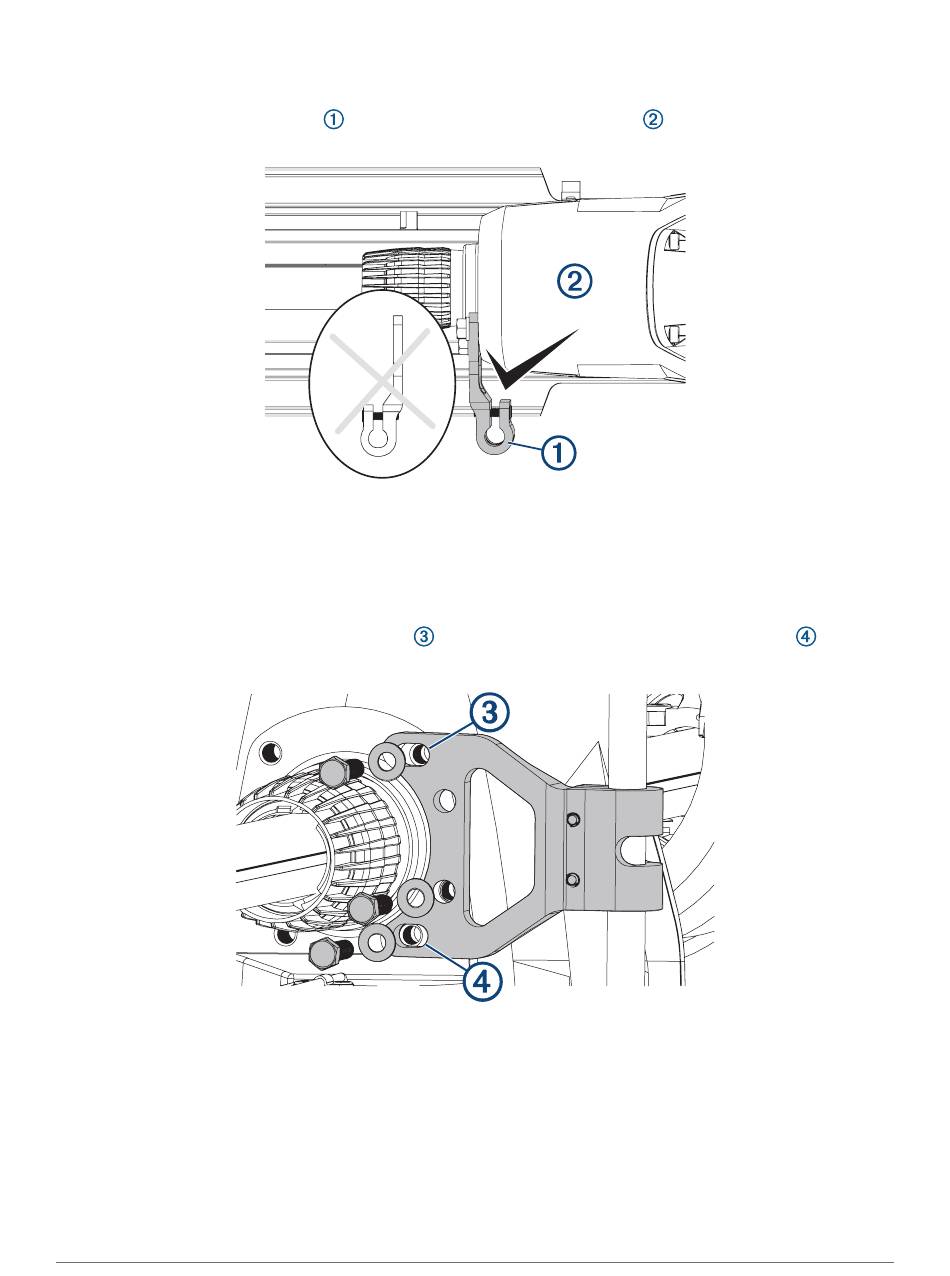 ①

②

②

①

③

④

③

④