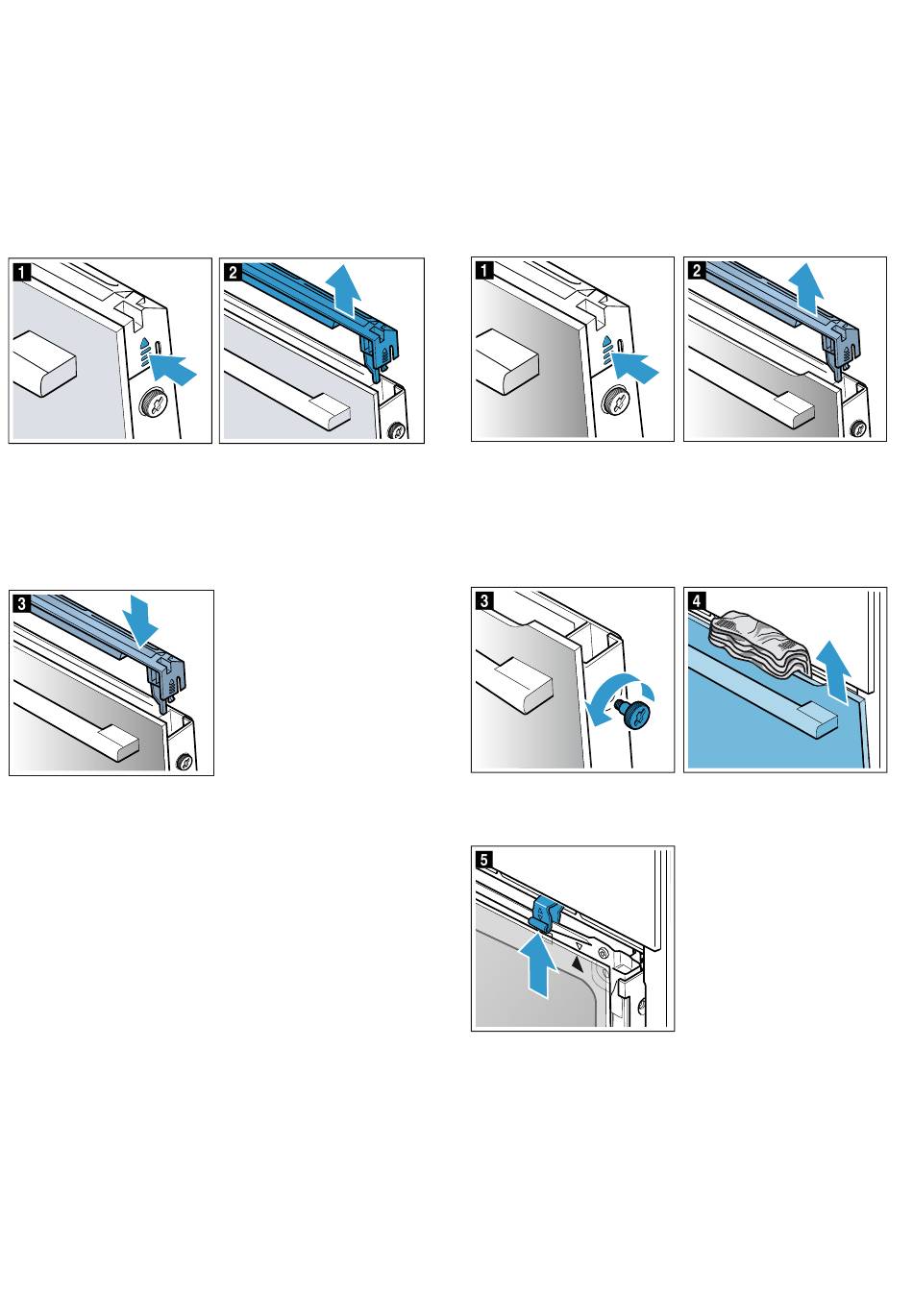 1
2
3
1
2
3
4
5