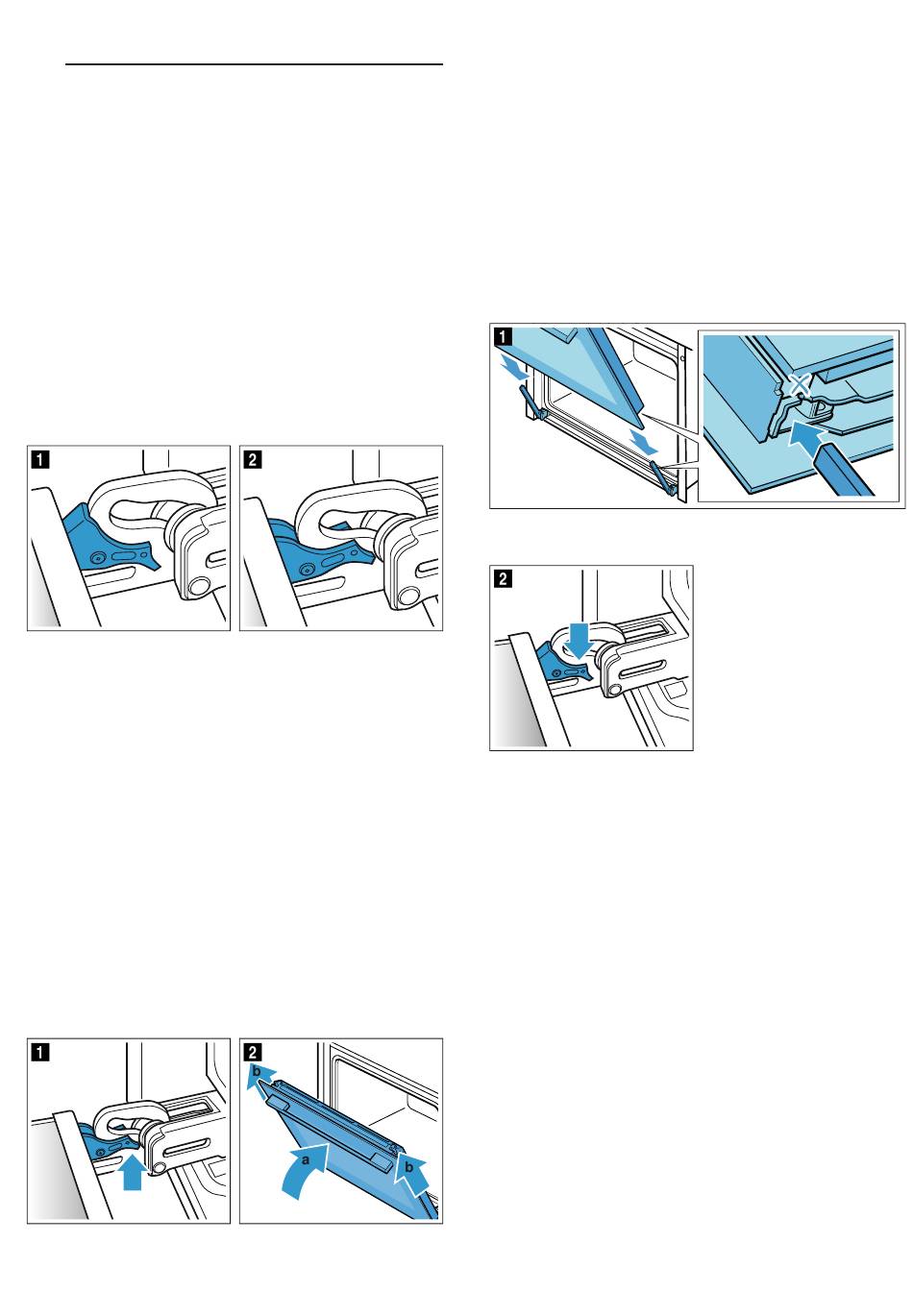 1

2

1

2

1

2

b

a

b