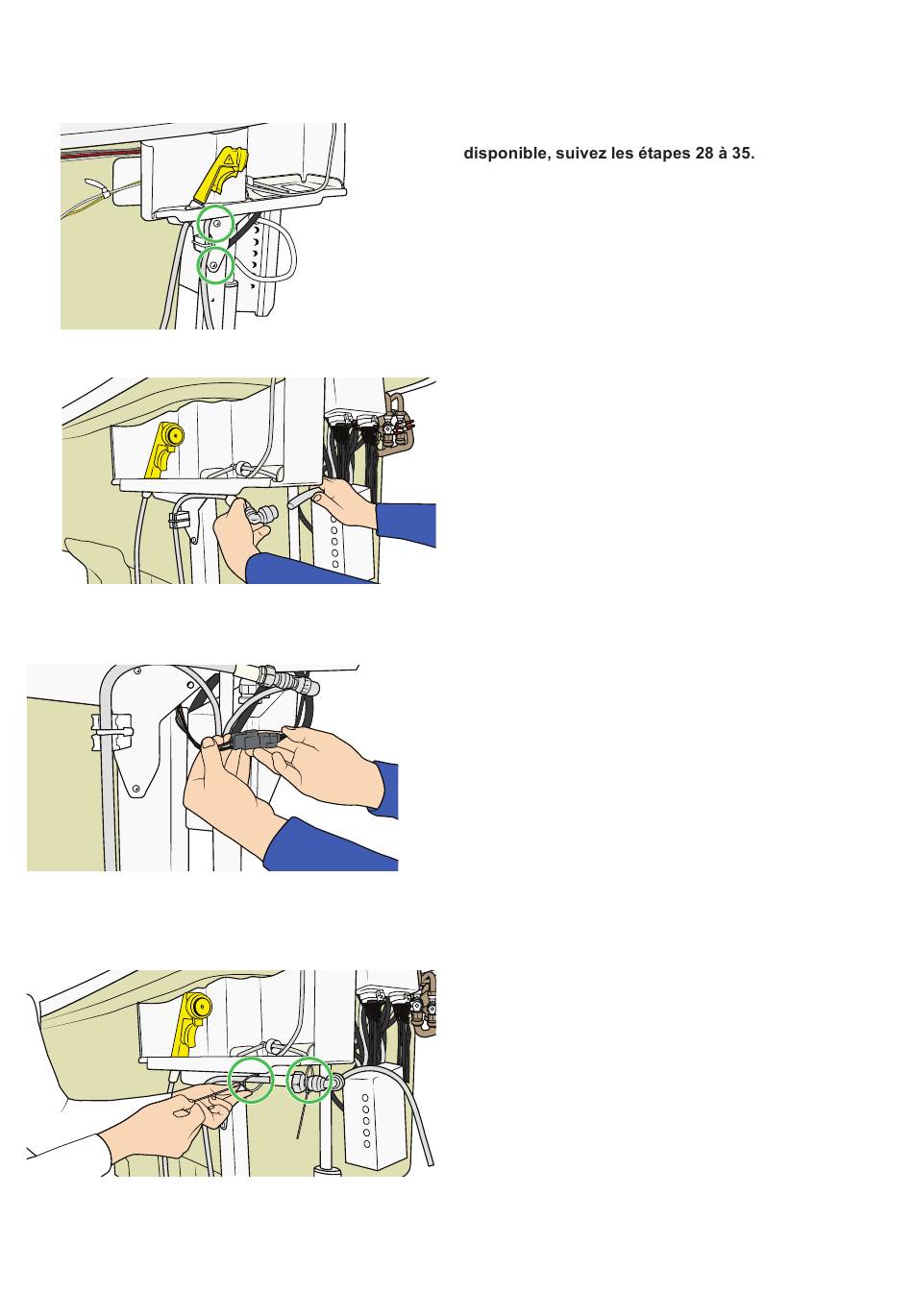 disponible, suivez les étapes 28 à 35.