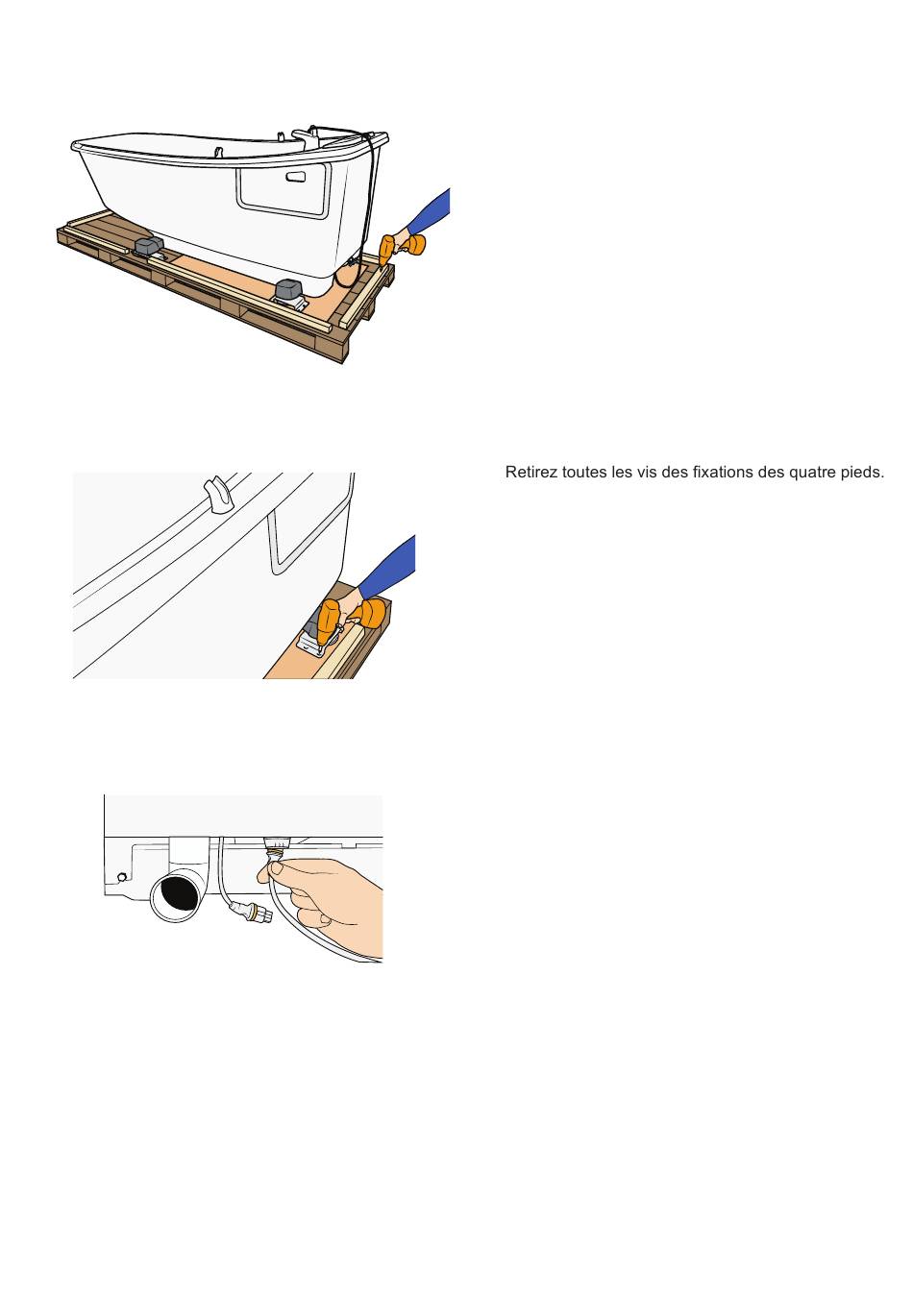 Retirez toutes les vis des fixations des quatre pieds.