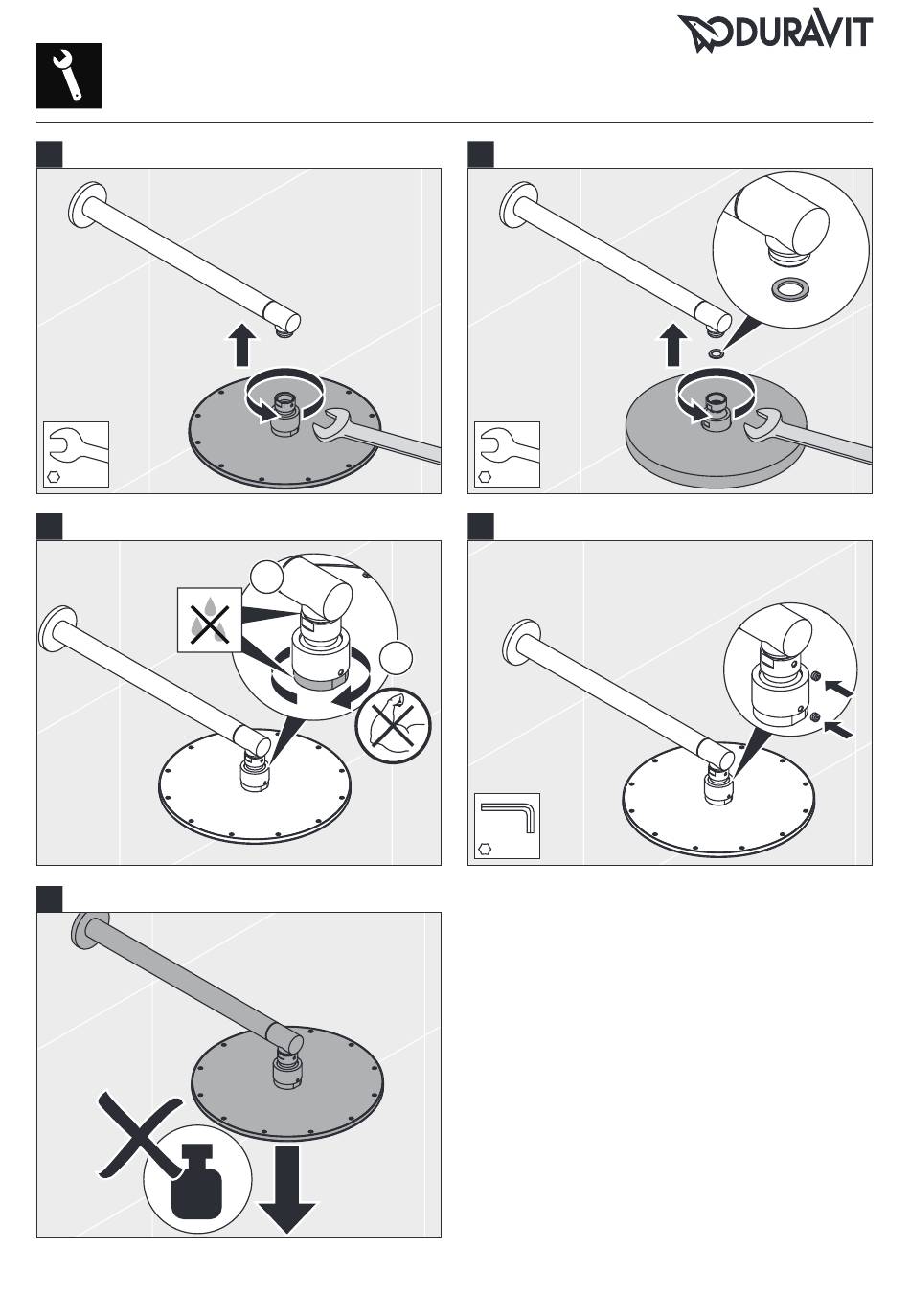 DURAVIT