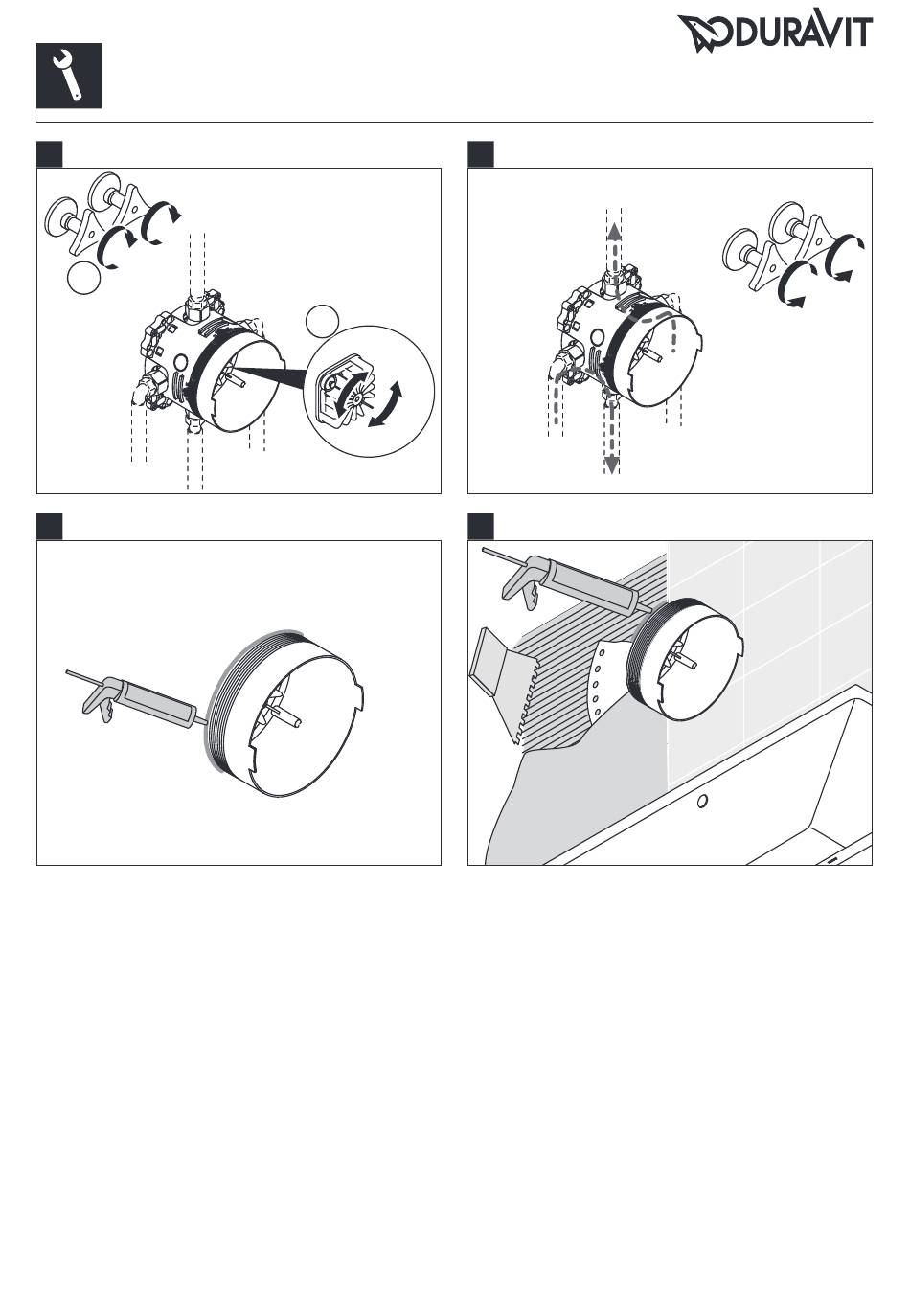 DURAVIT