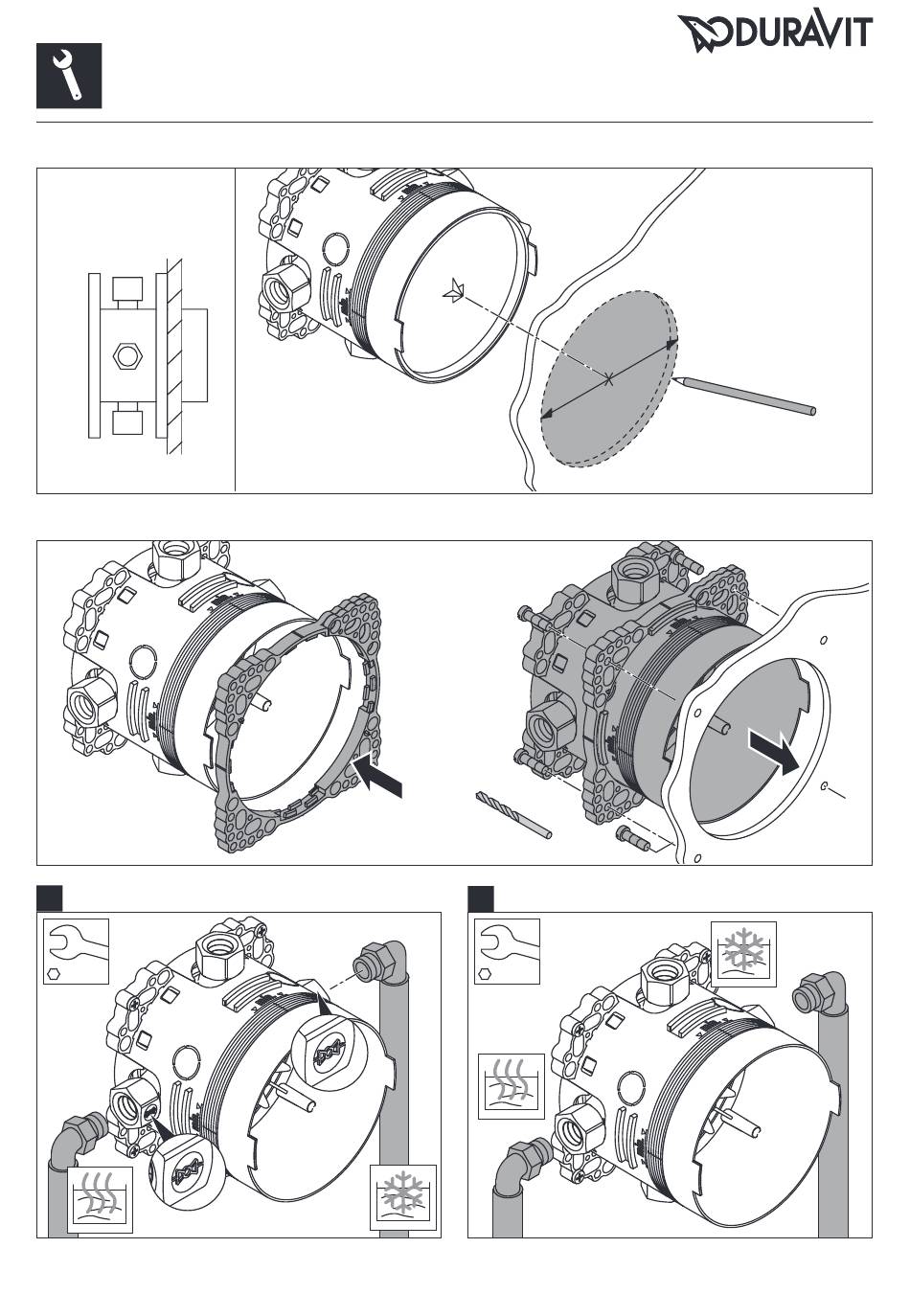 DURAVIT