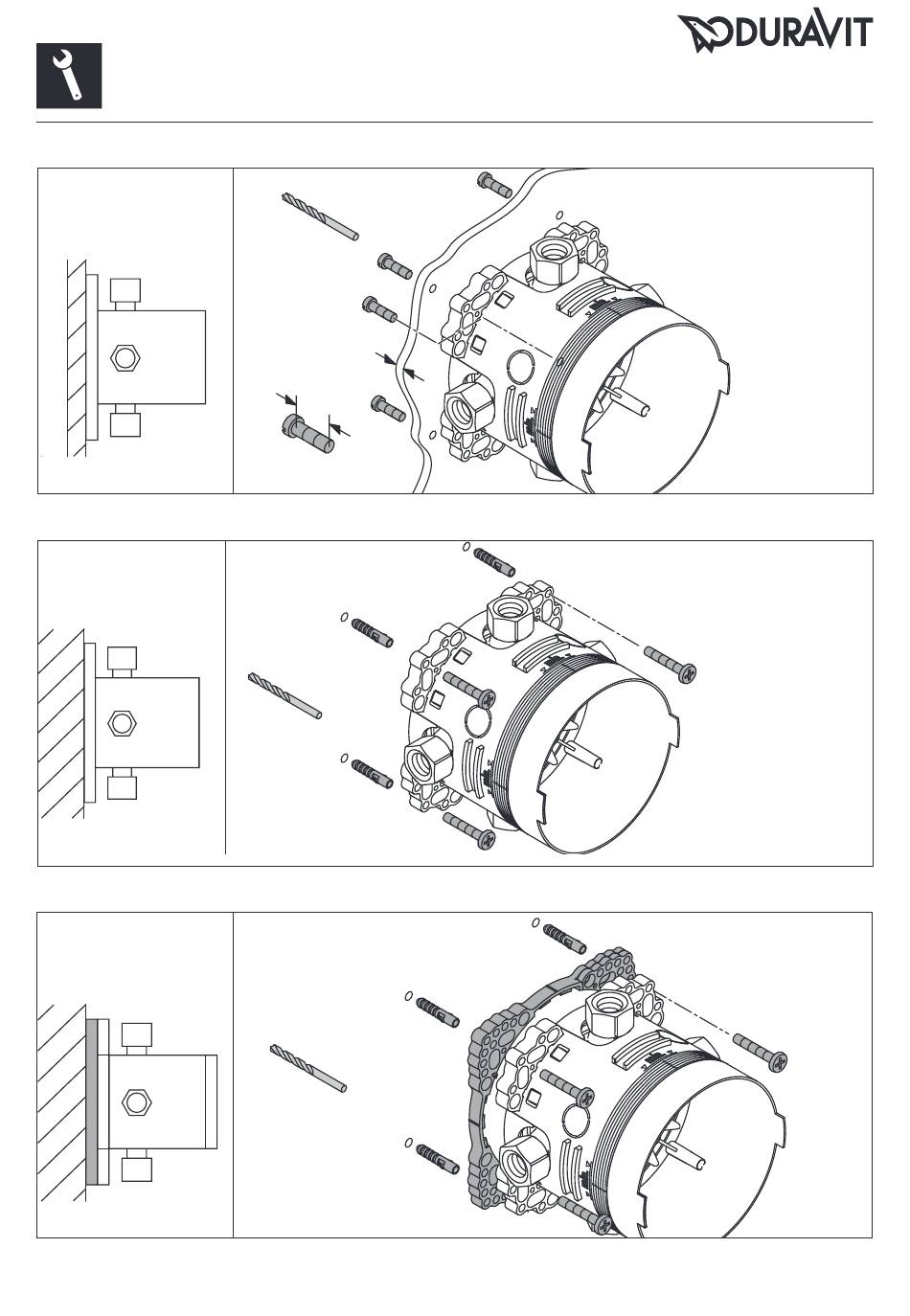 DURAVIT