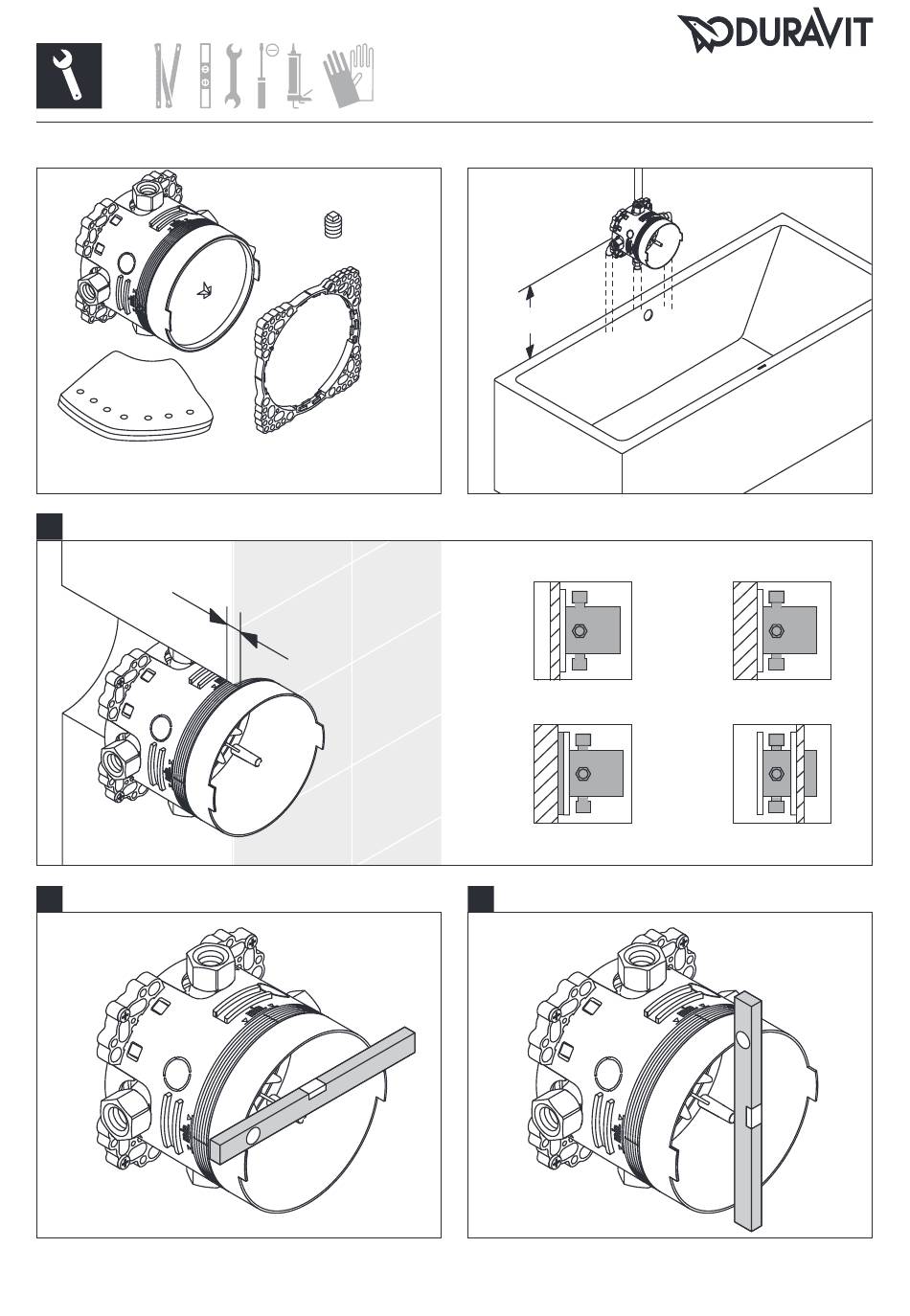 DURAVIT