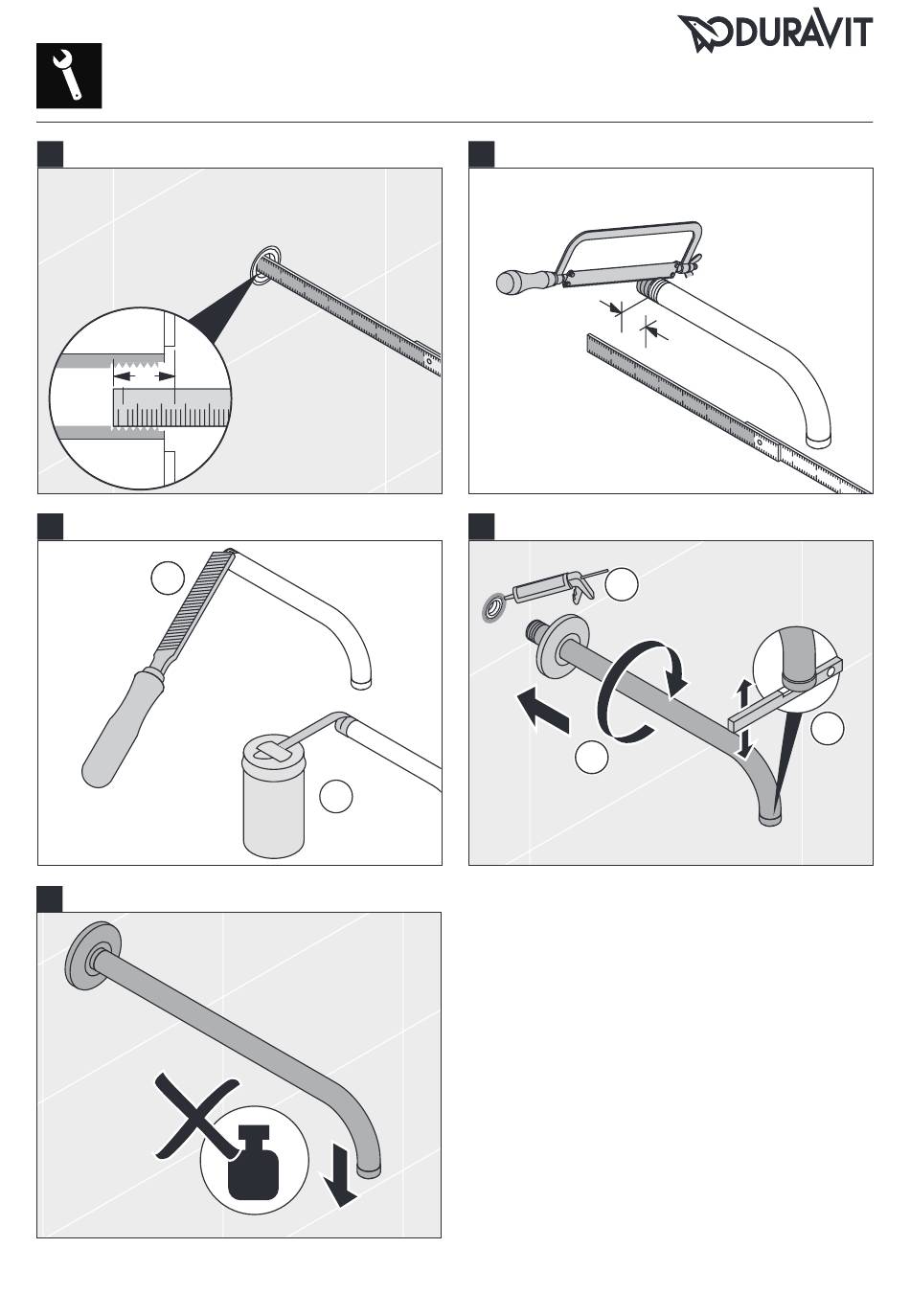 DURAVIT