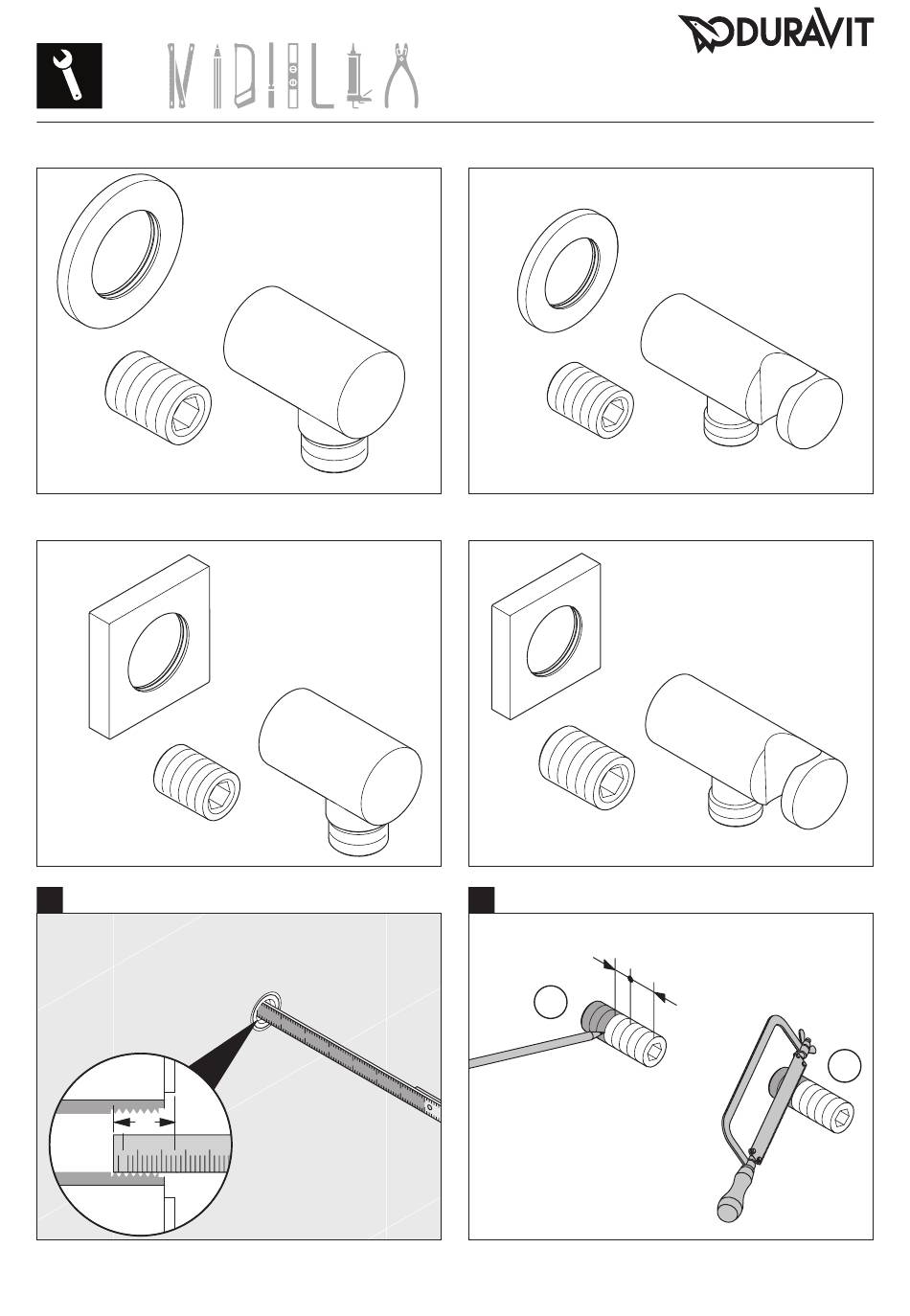 DURAVIT