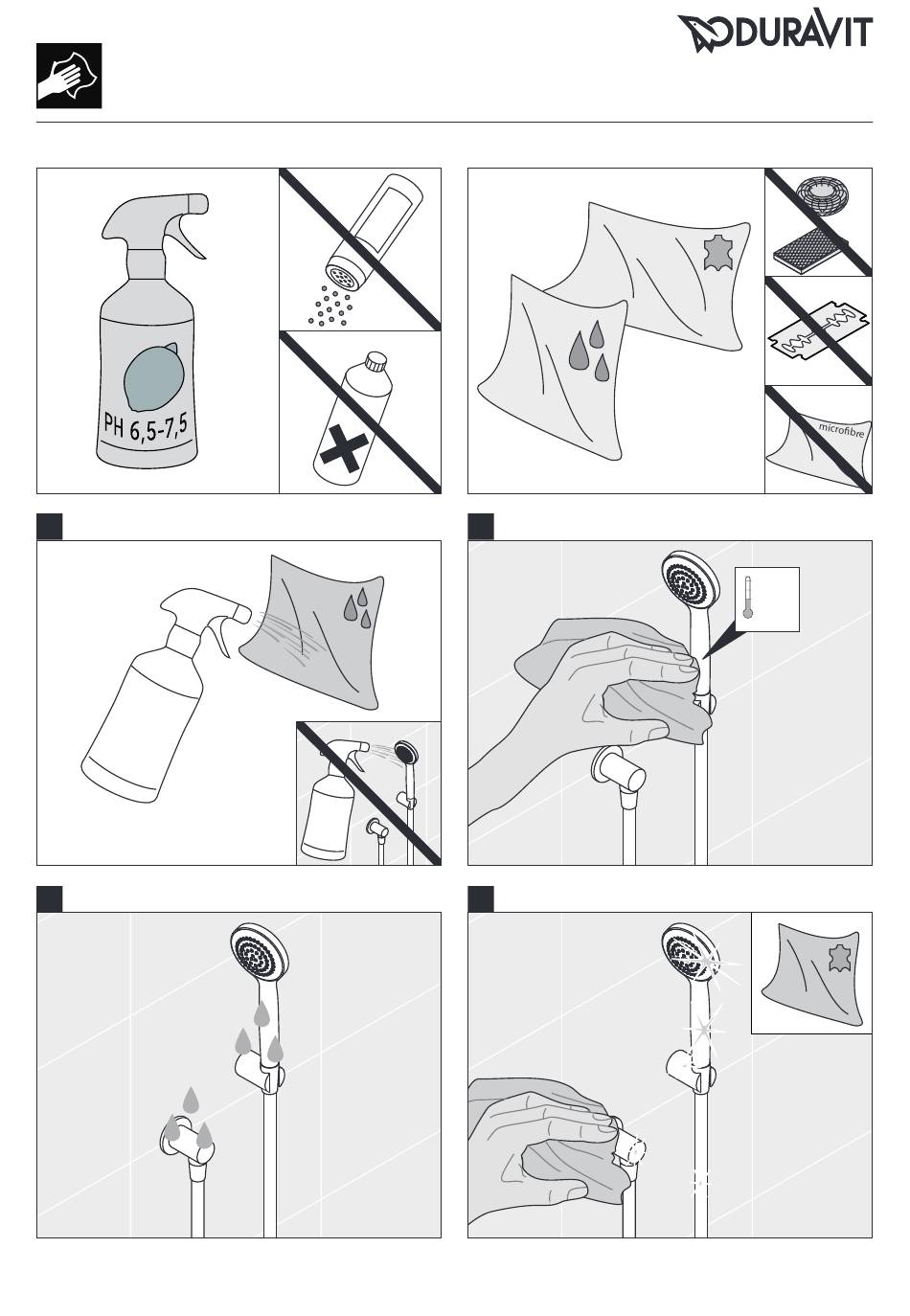 DURAVIT

PH 6,5-7,5

microfibre