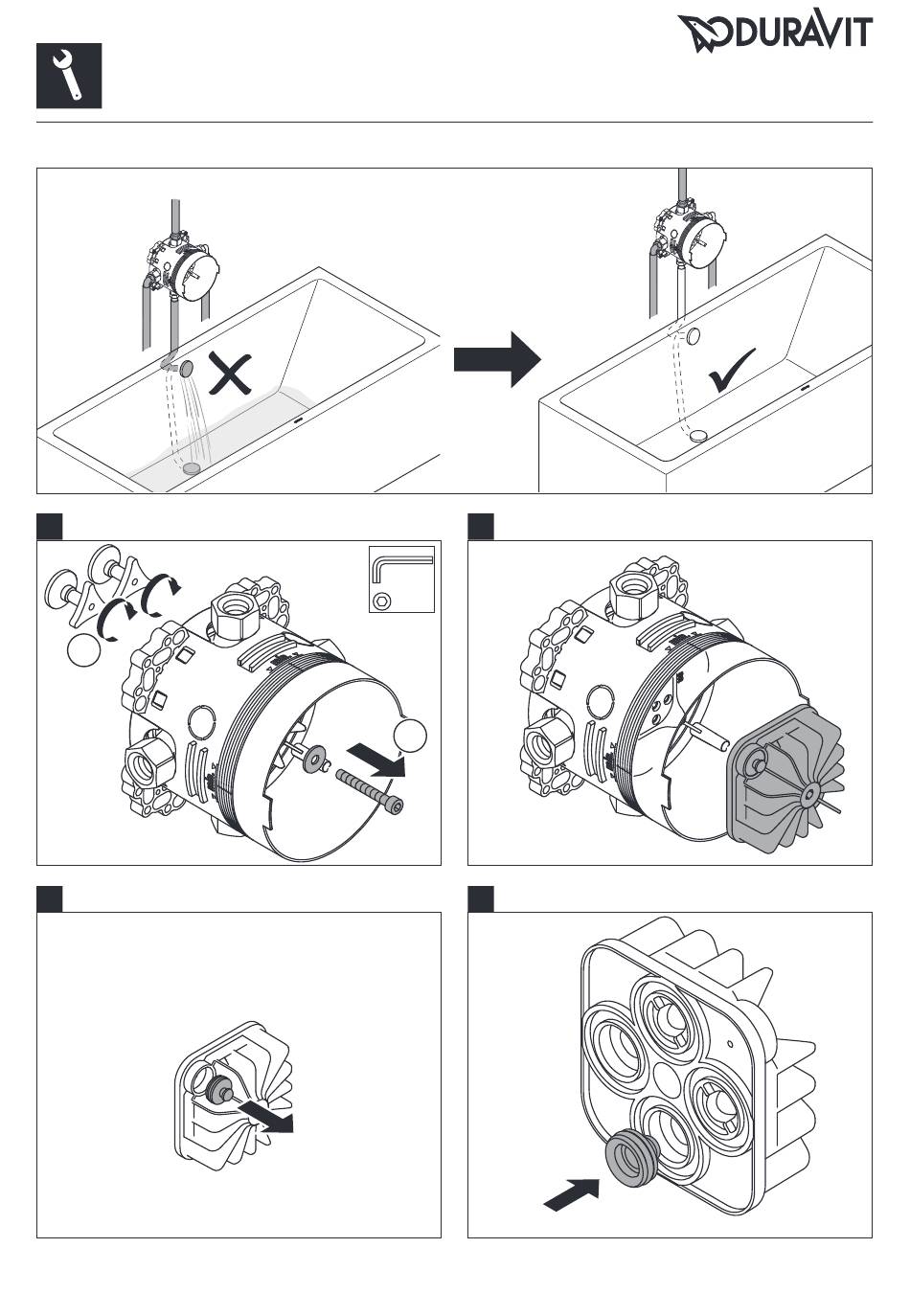 DURAVIT