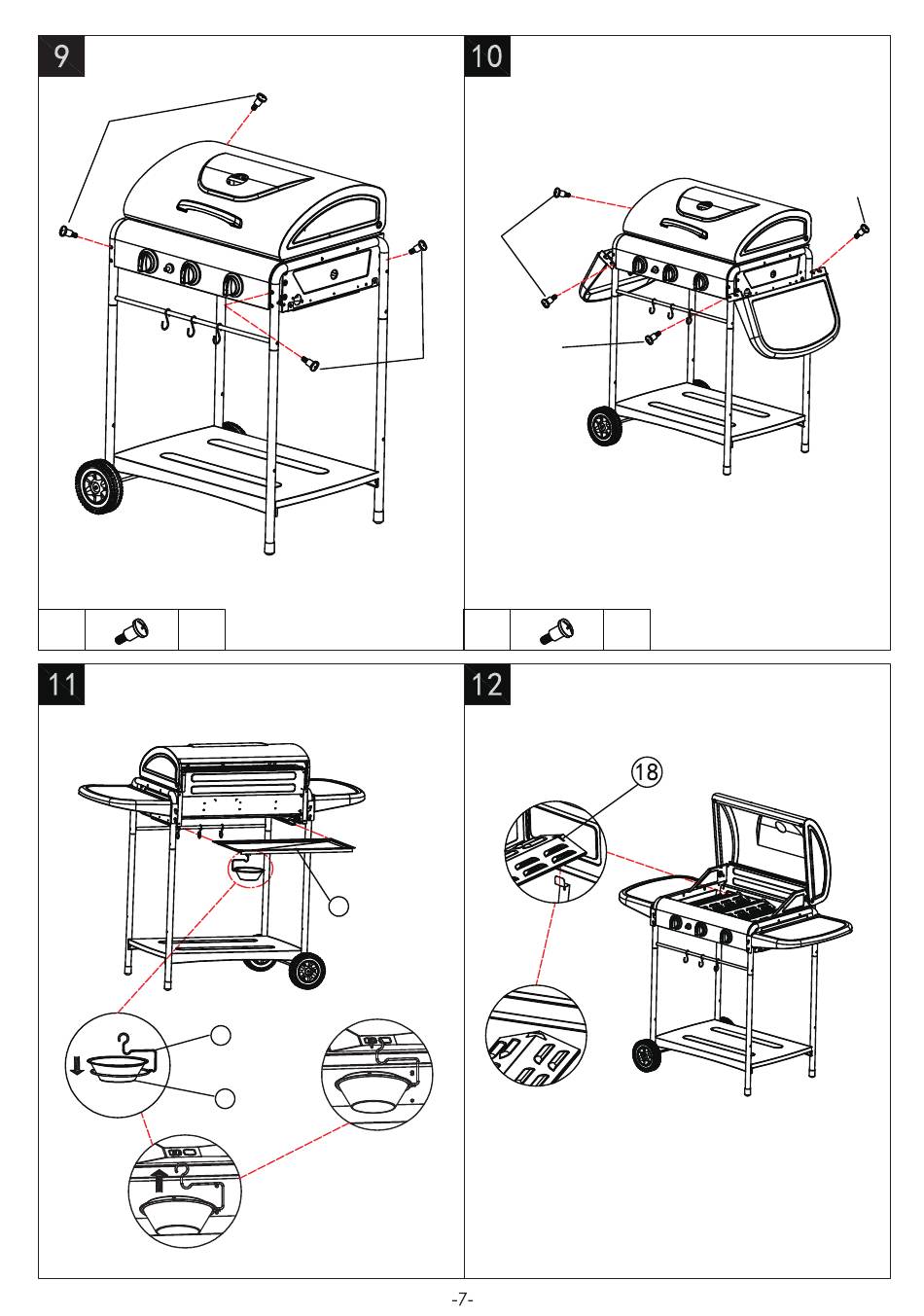 9

10

11

12

18

-7-