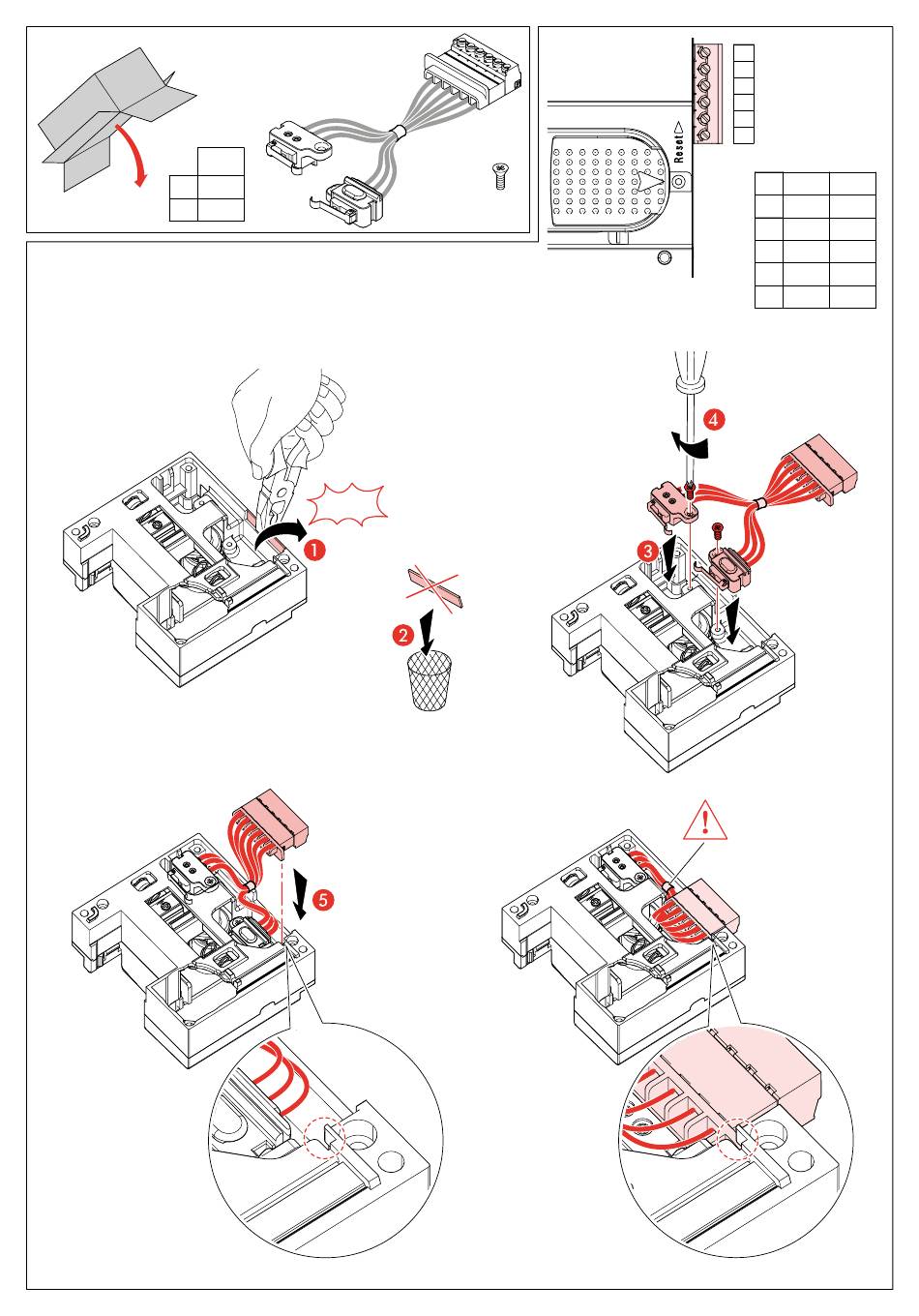 Reset
1
2
3
4
5