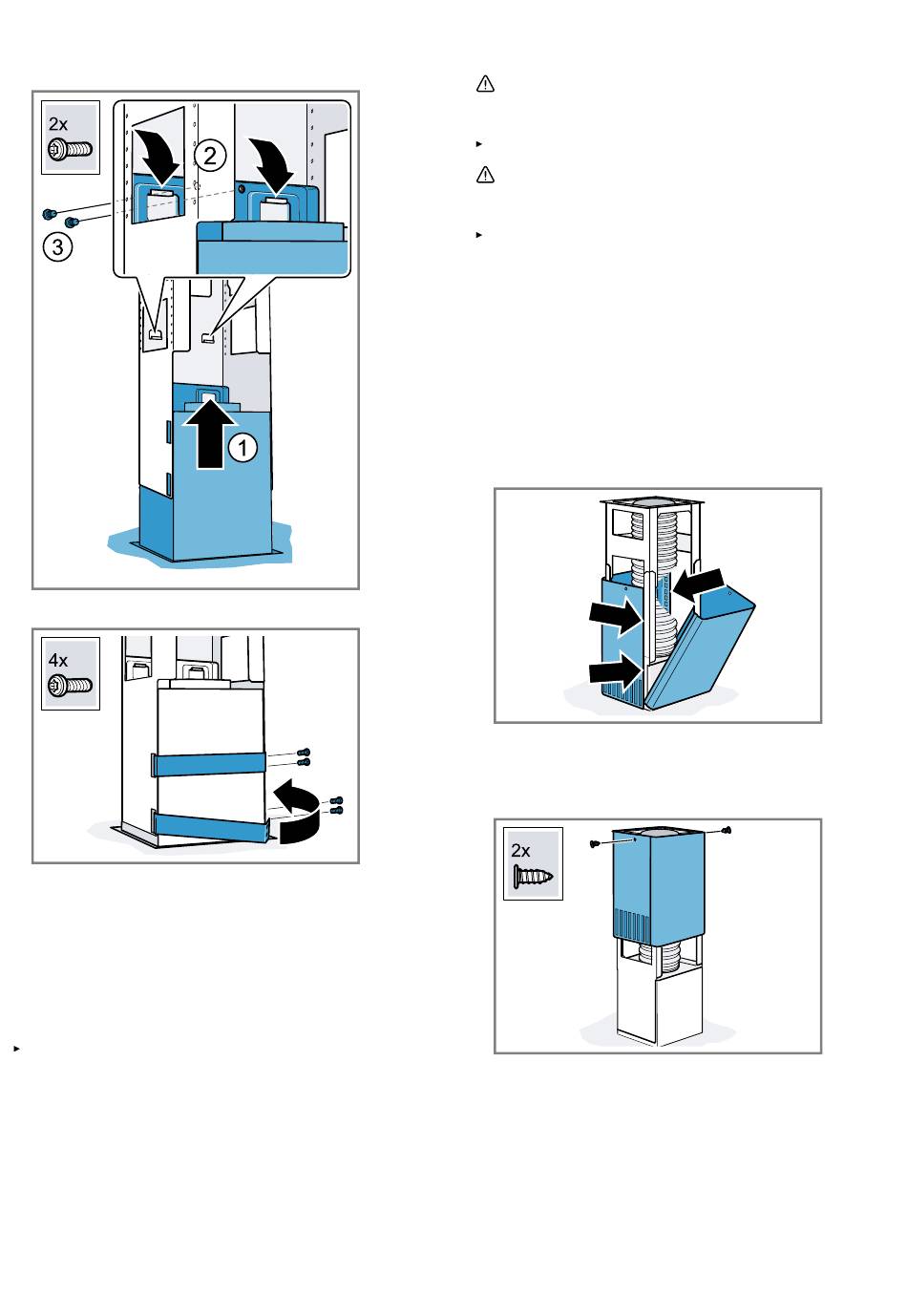 2x

2

3

1

4x

2x