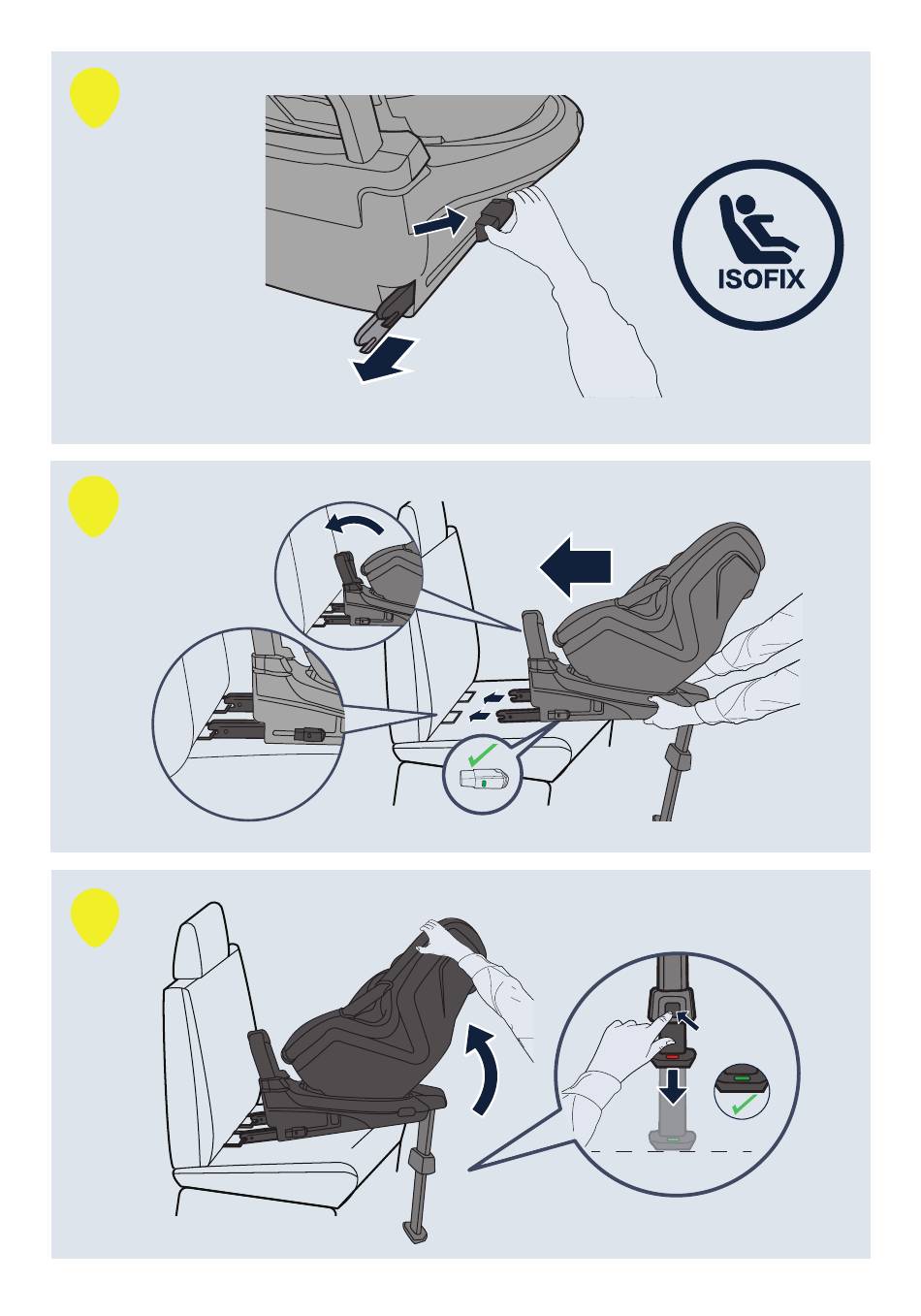 ISOFIX