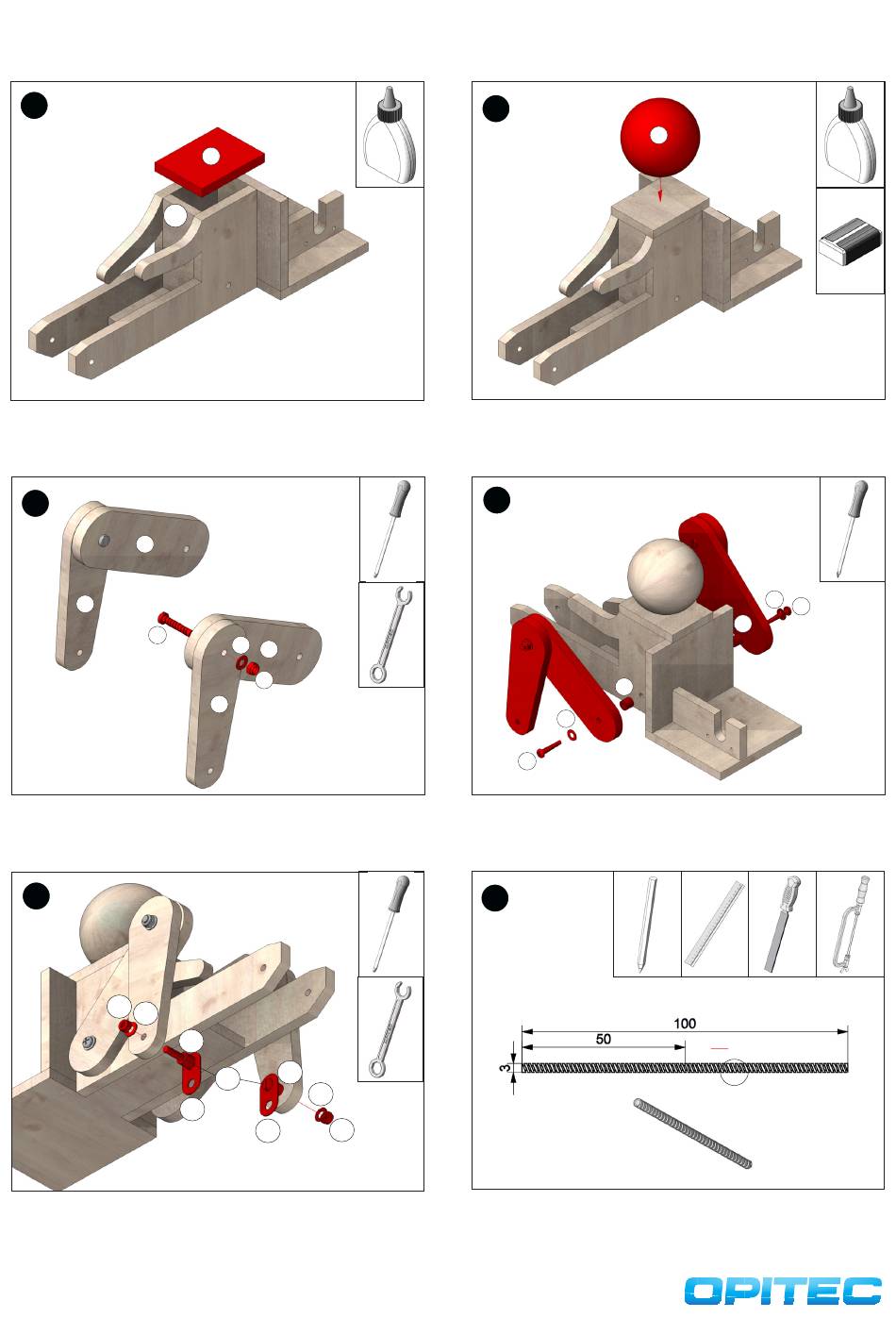 100

50

3

OPITEC