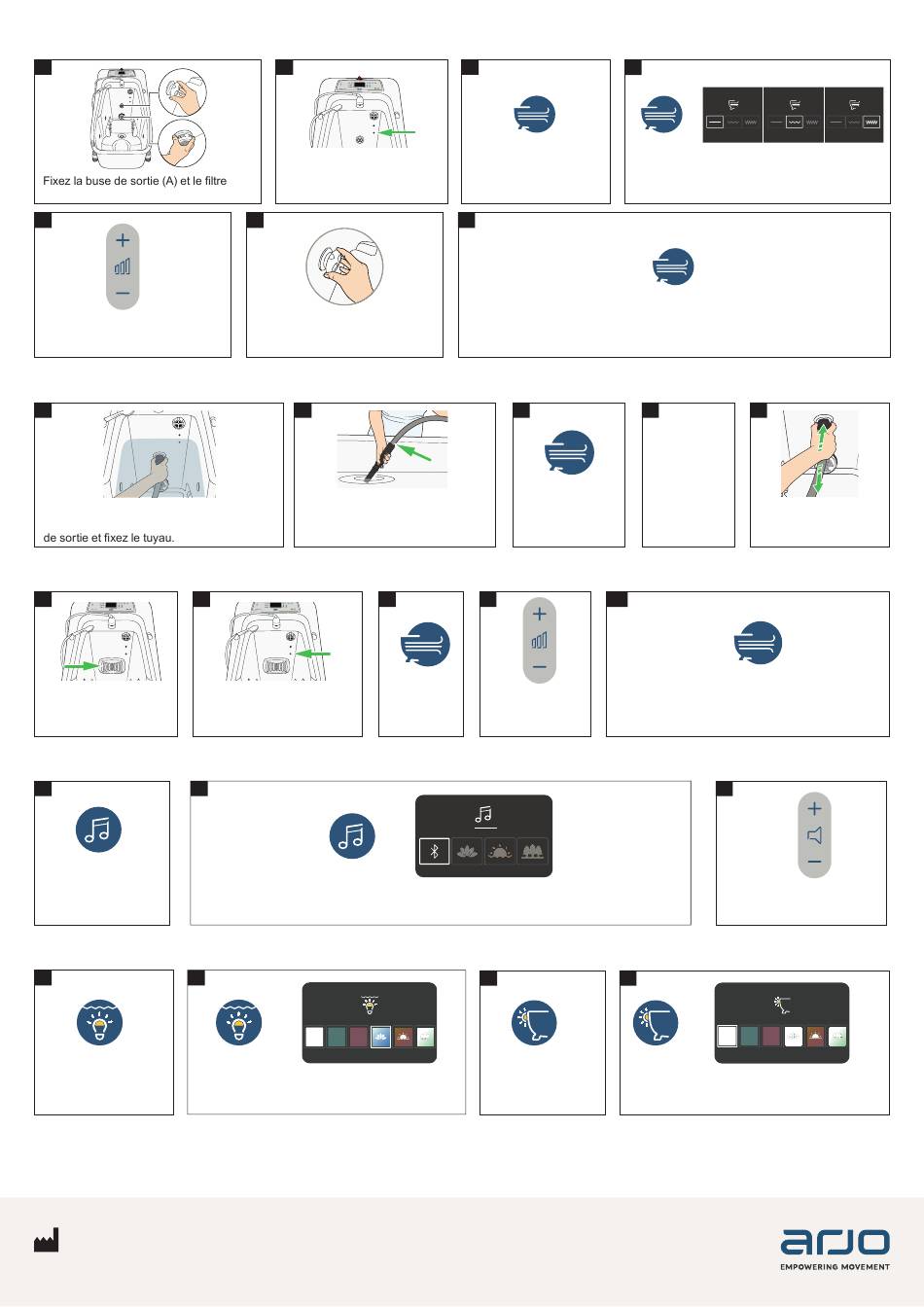 Fixez la buse de sortie (A) et le filtre

de sortie et fixez le tuyau.

arjo
EMPOWERING MOVEMENT