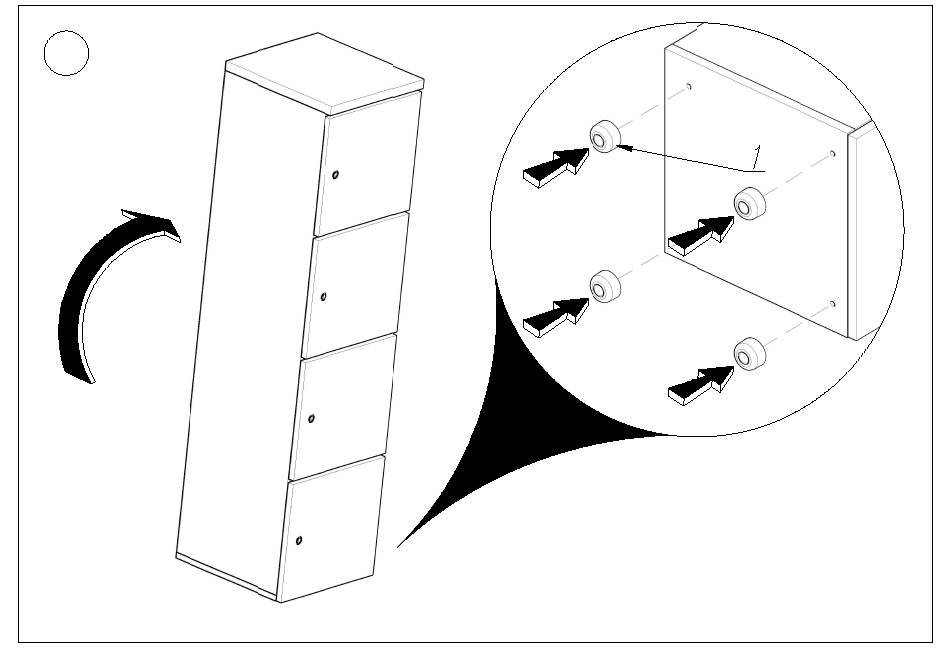 1