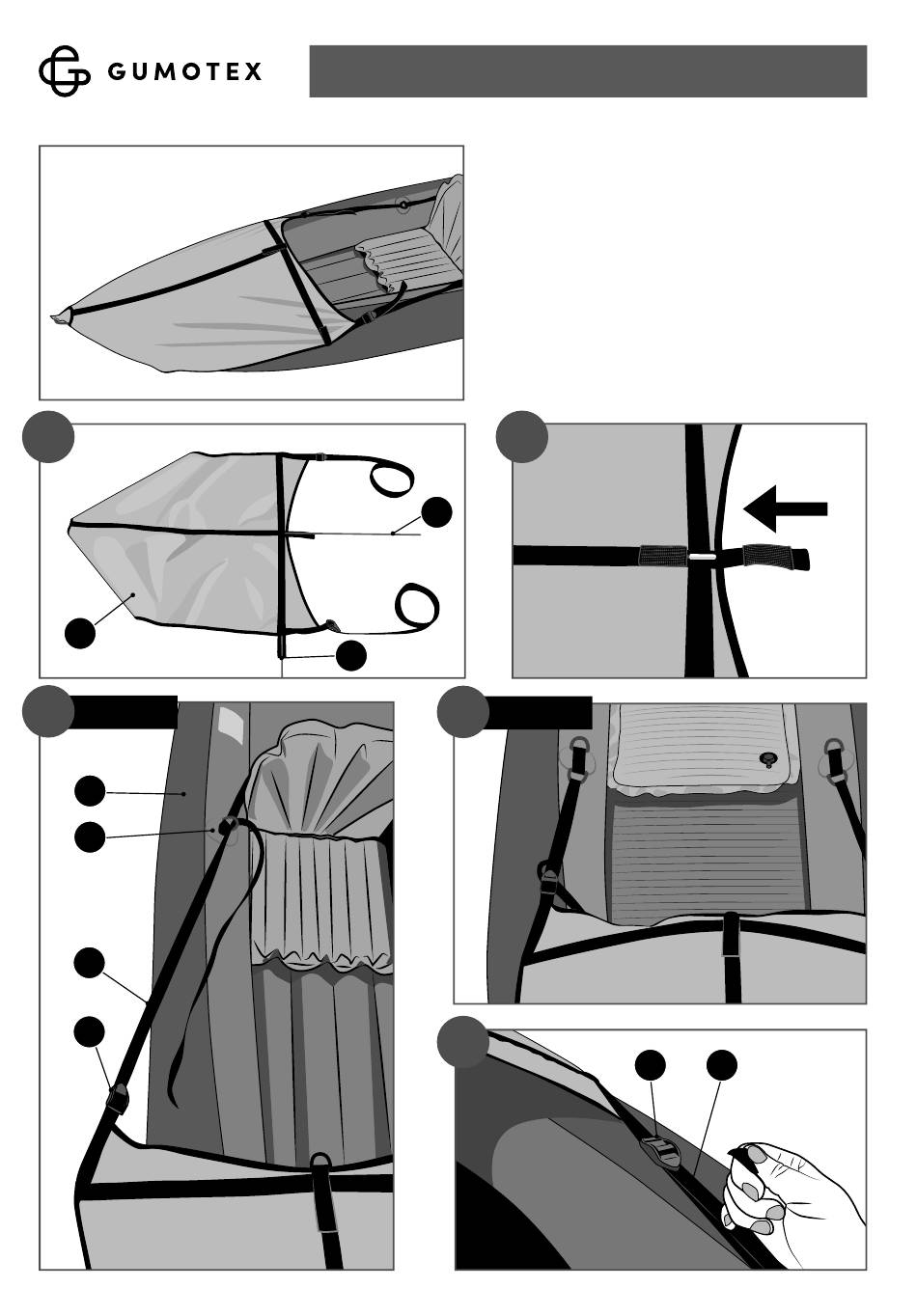 GUMOTEX