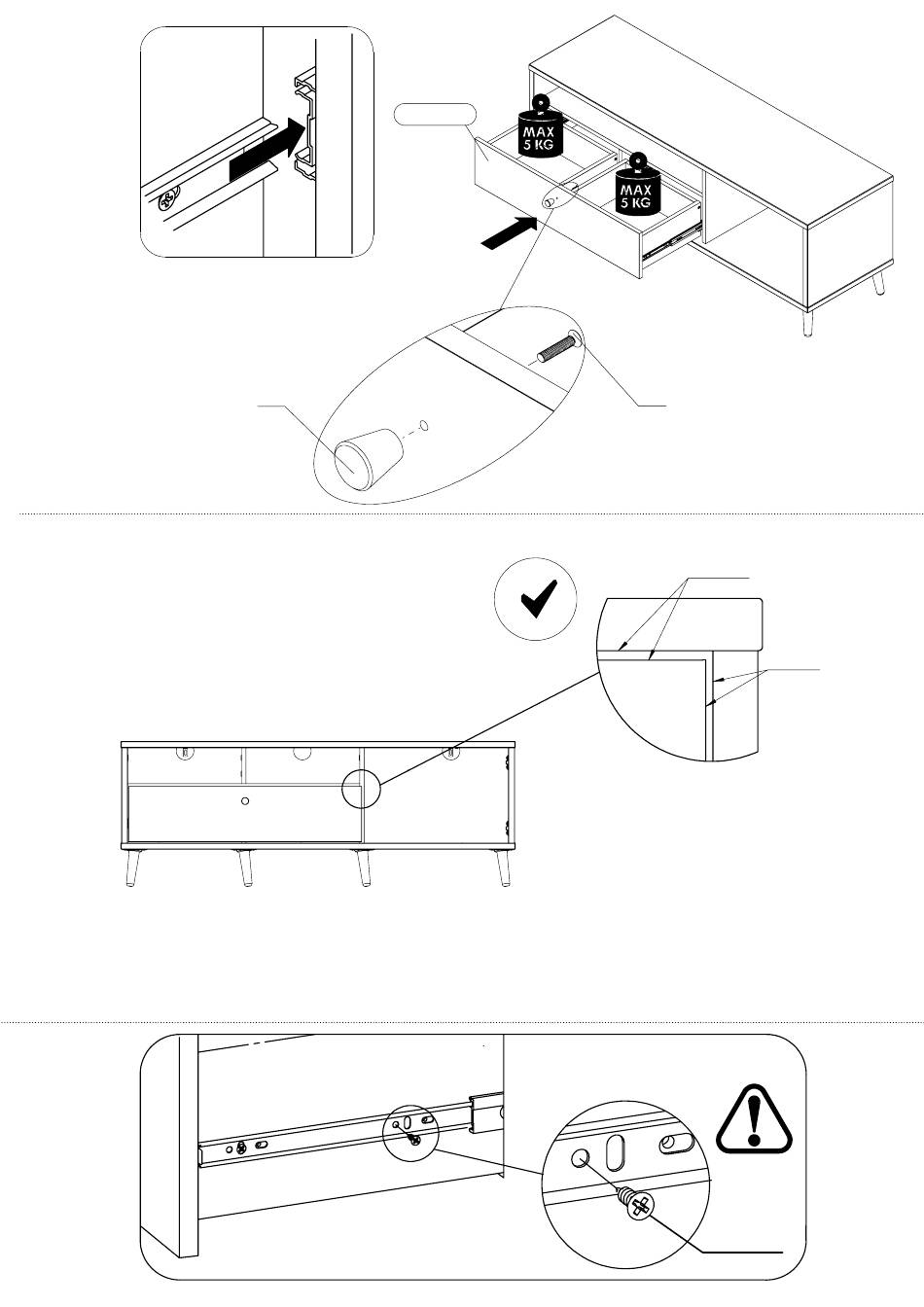 MAX
5 KG

MAX
5 KG