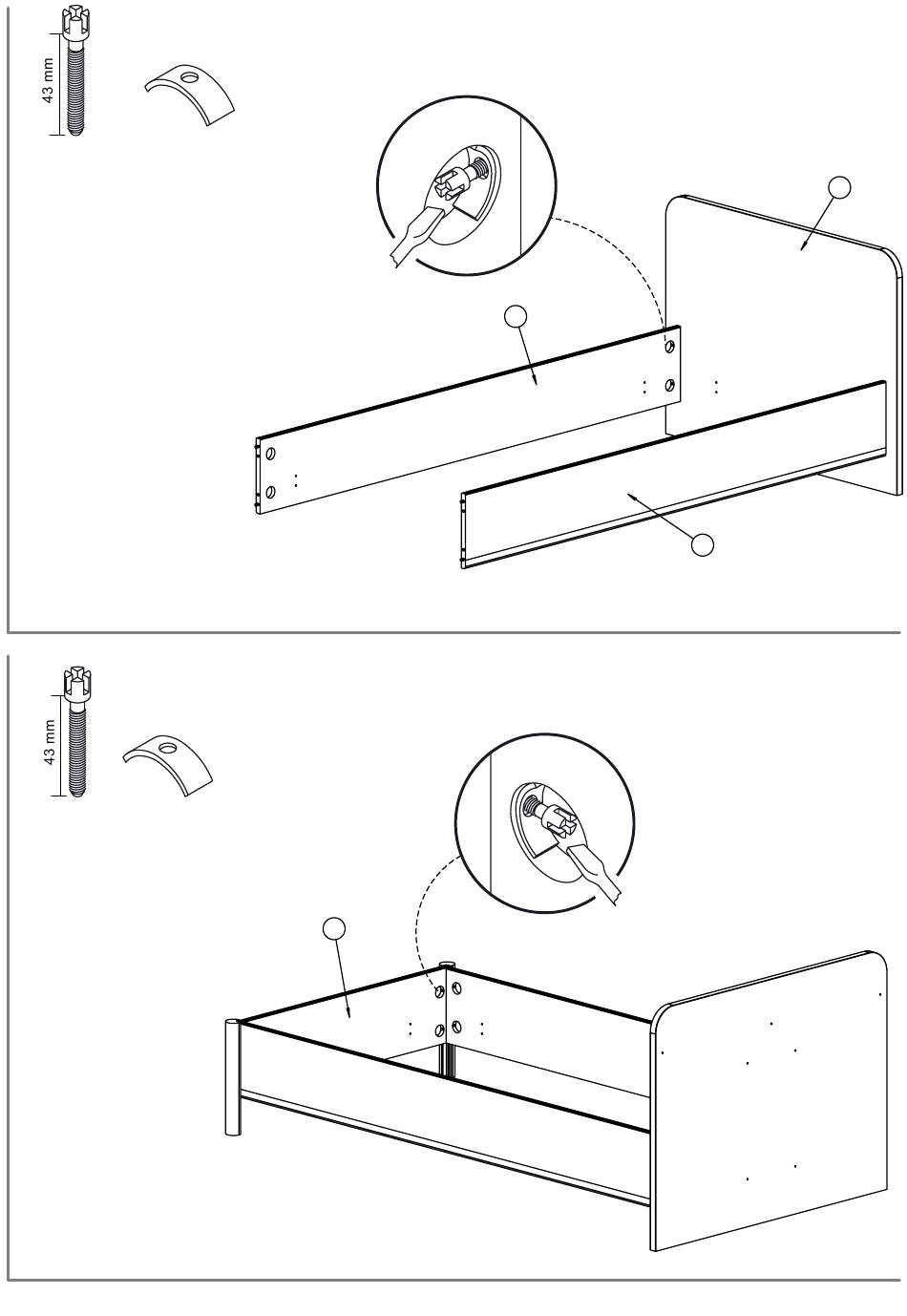 43 mm

43 mm