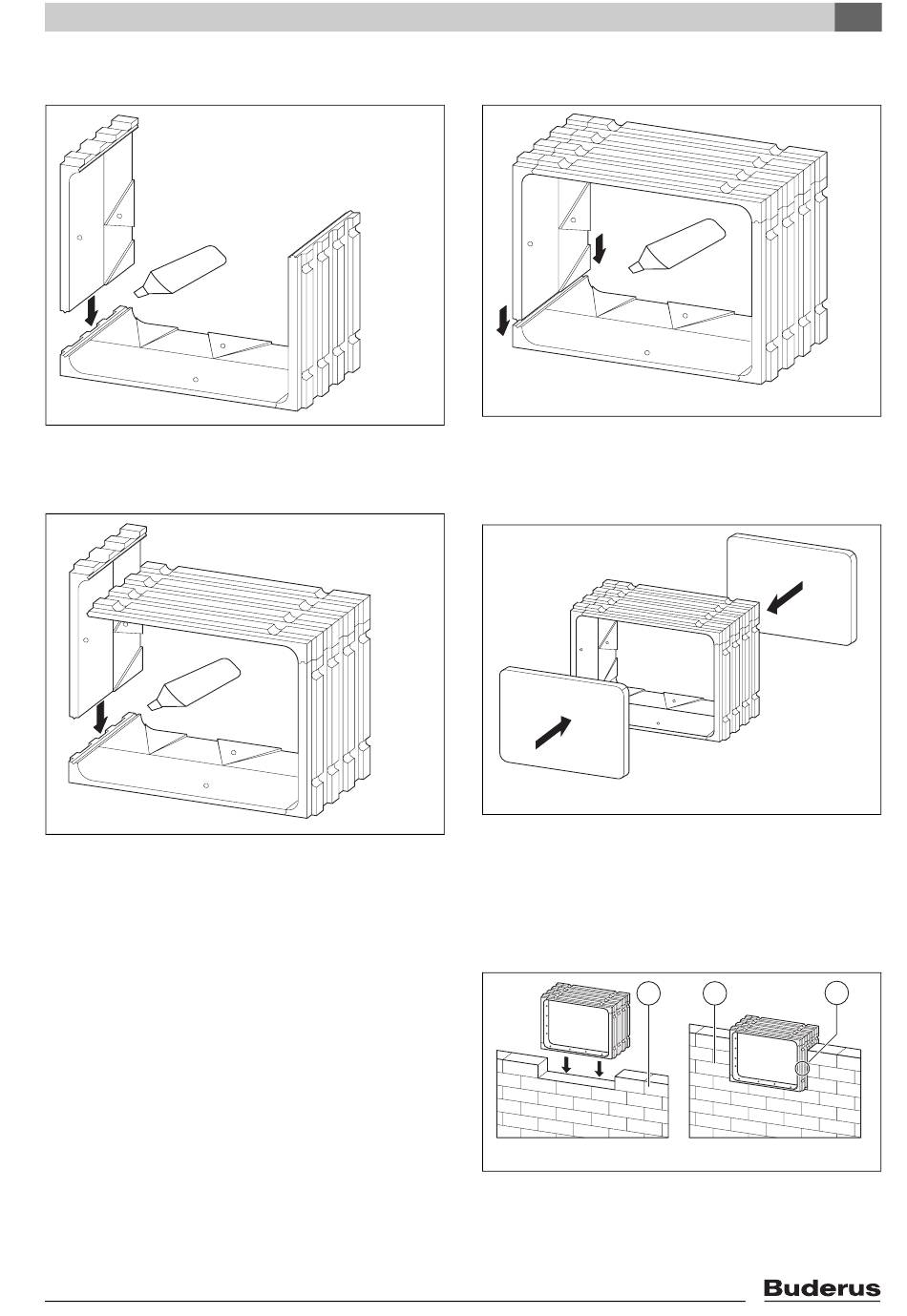 Buderus