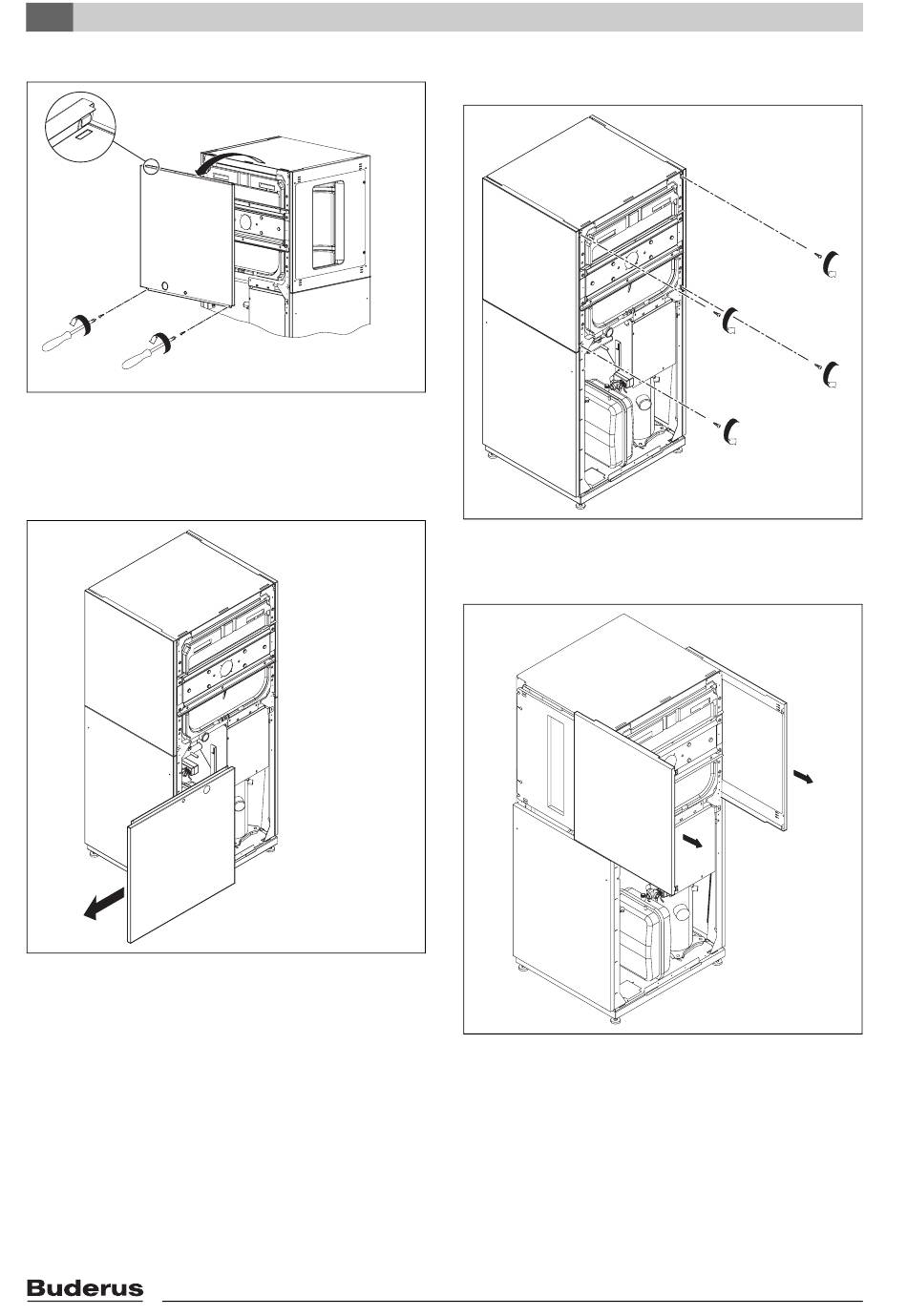 Buderus