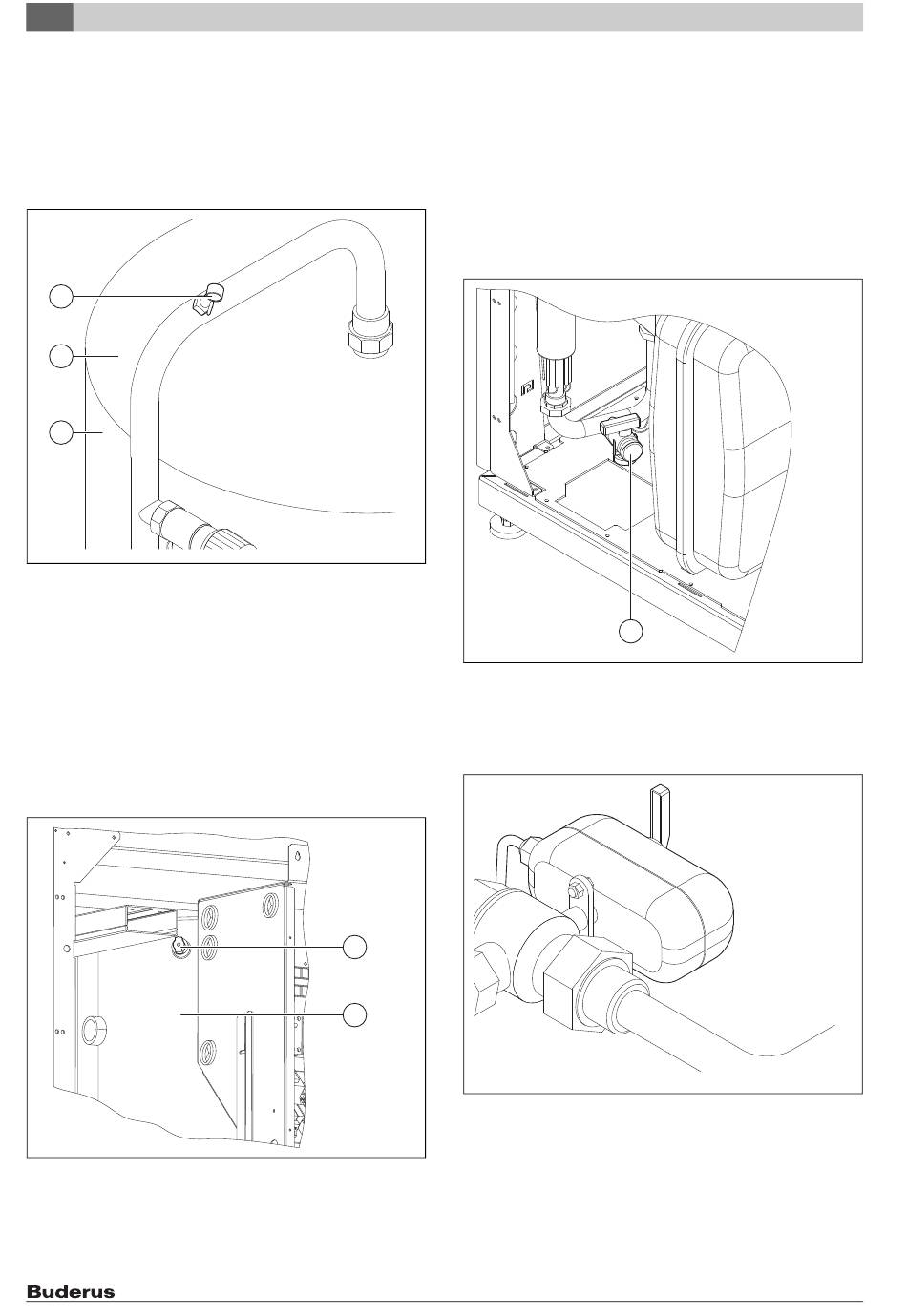 Buderus