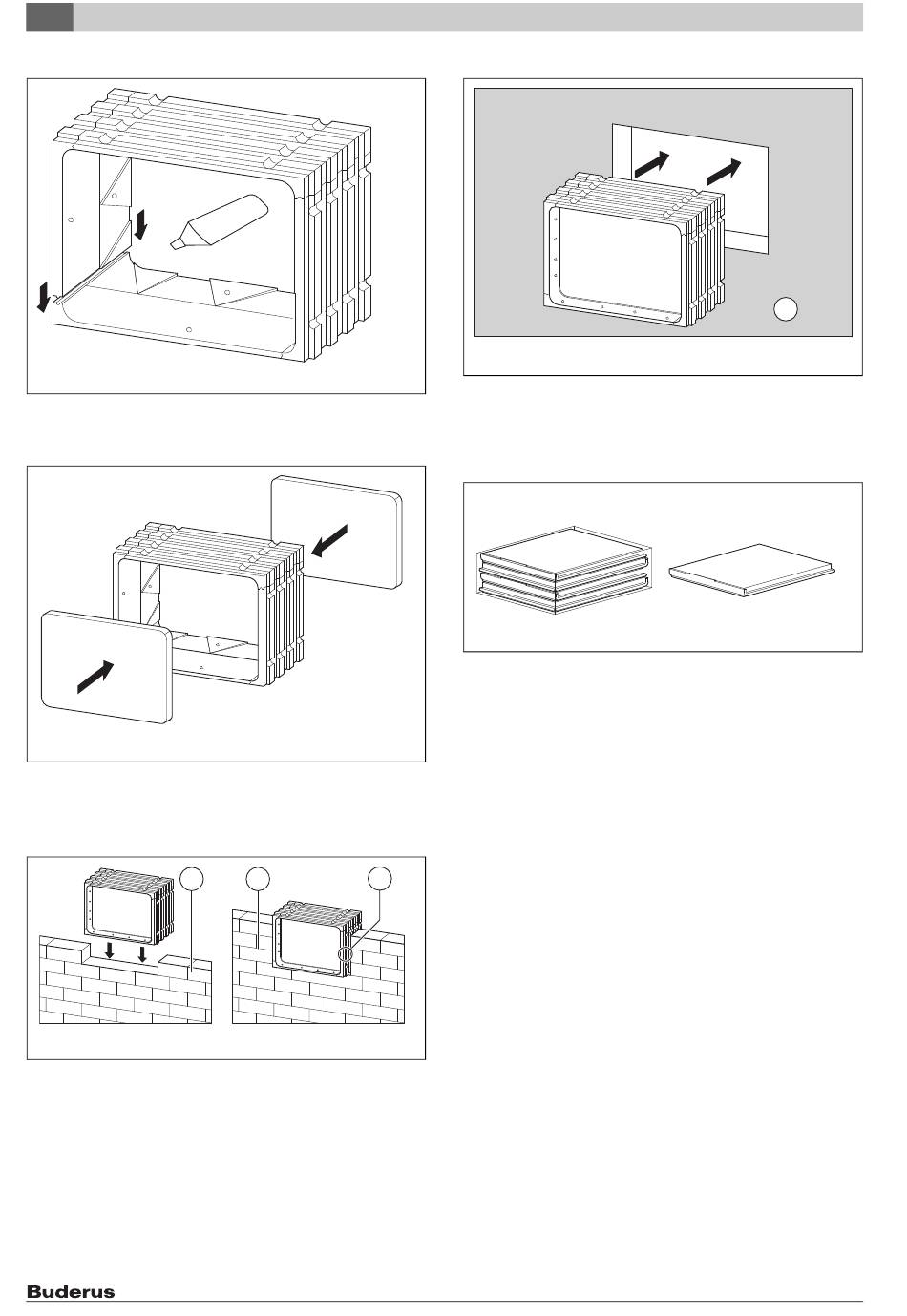 Buderus