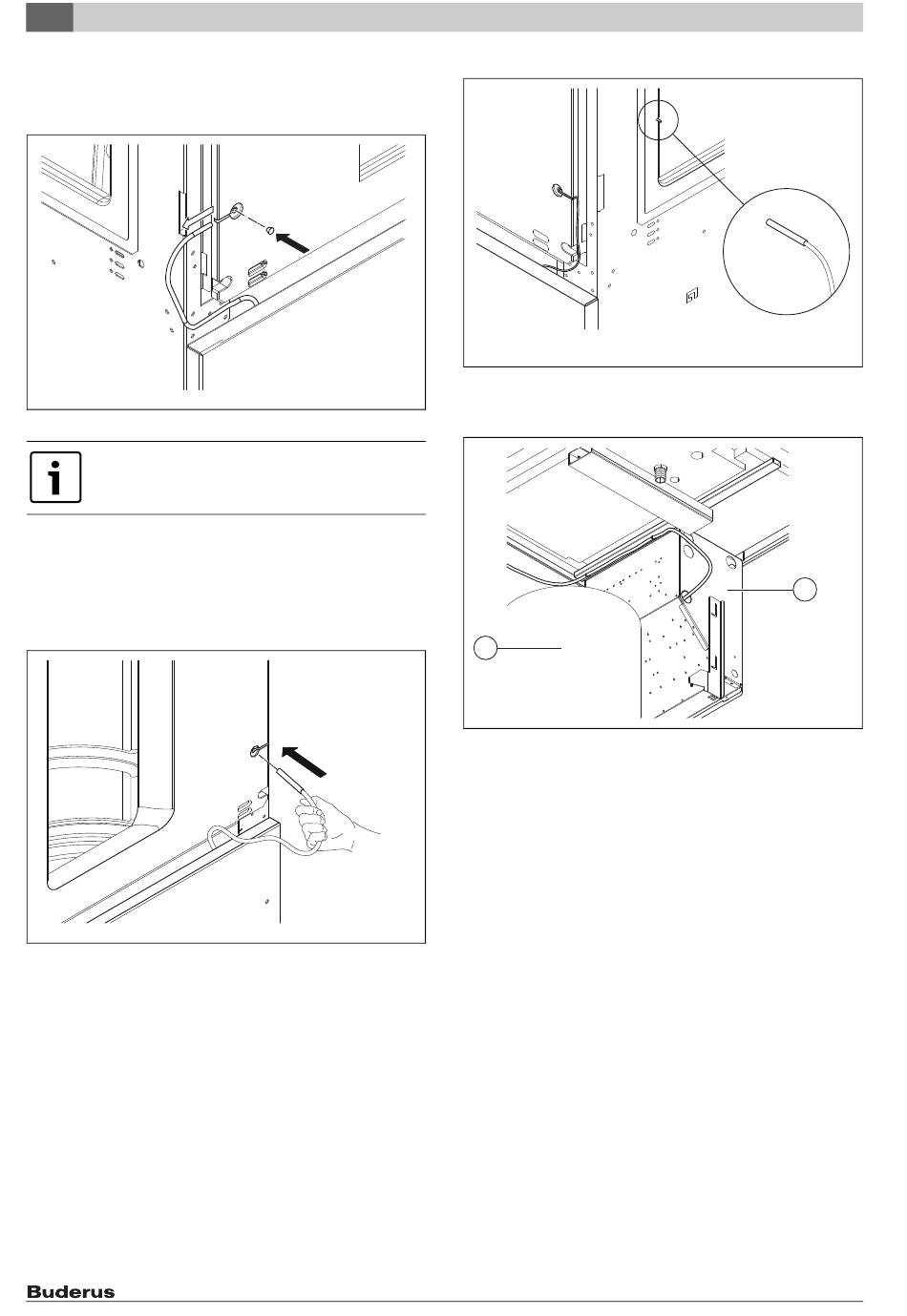 Buderus