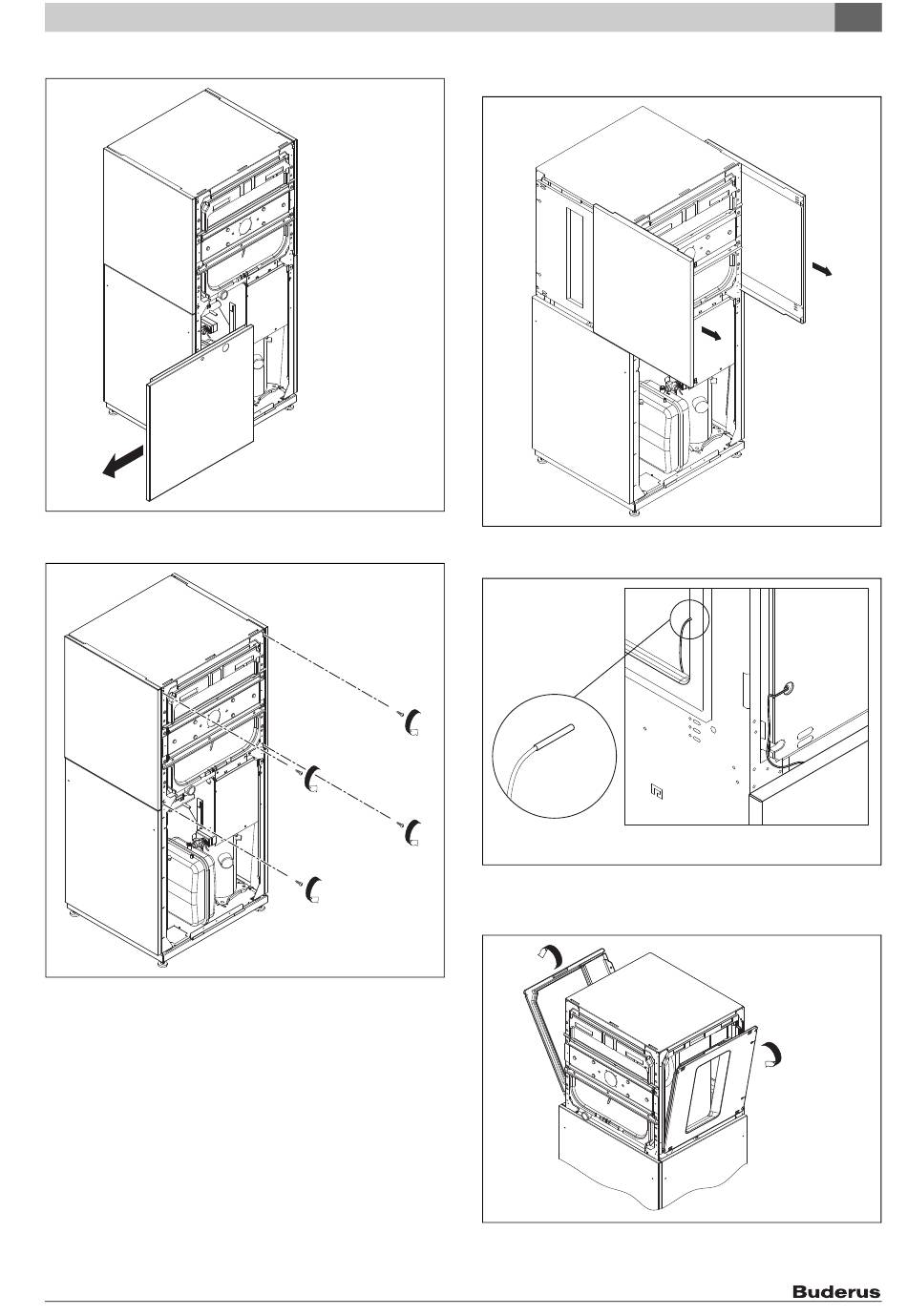 Buderus