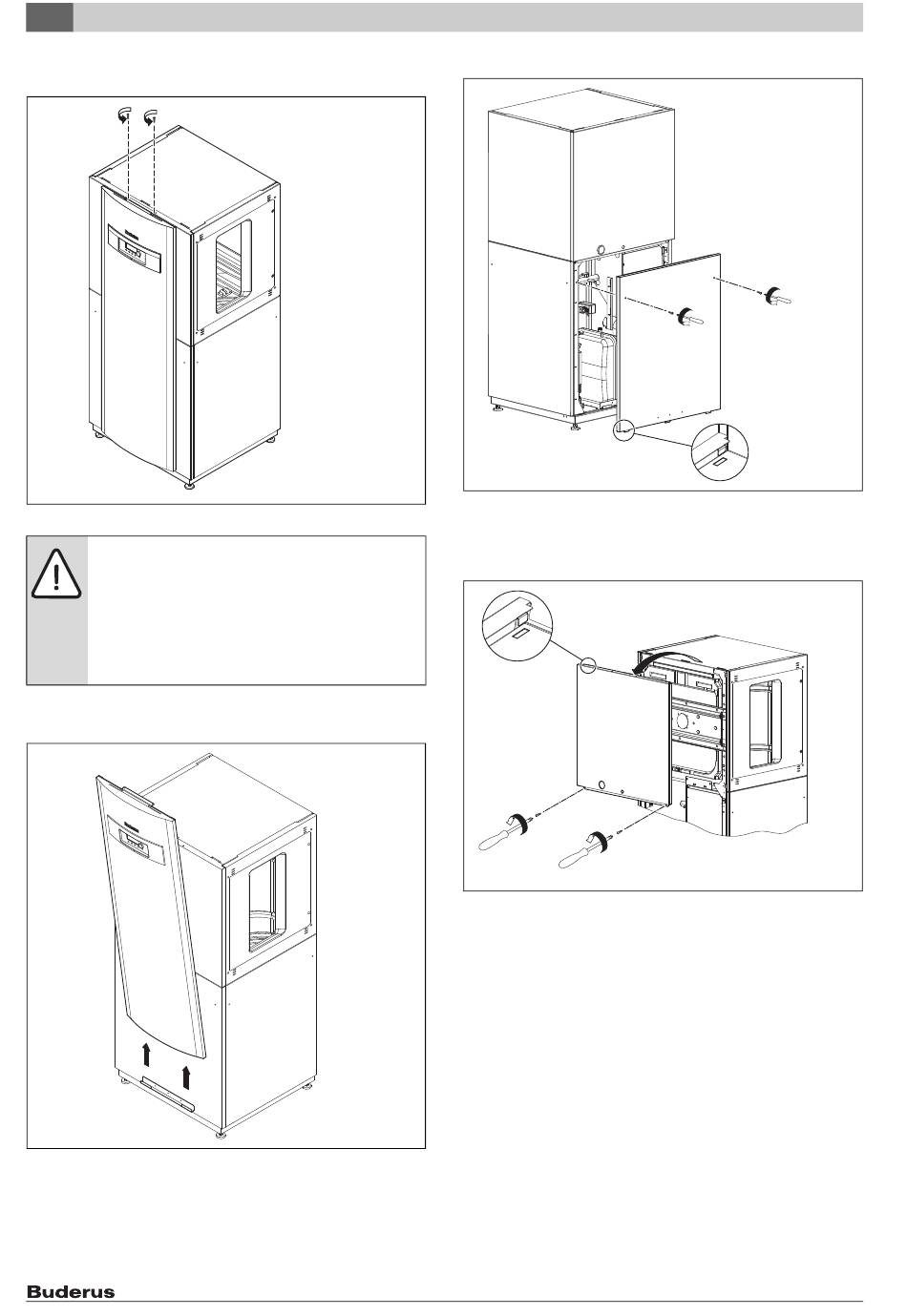 Buderus