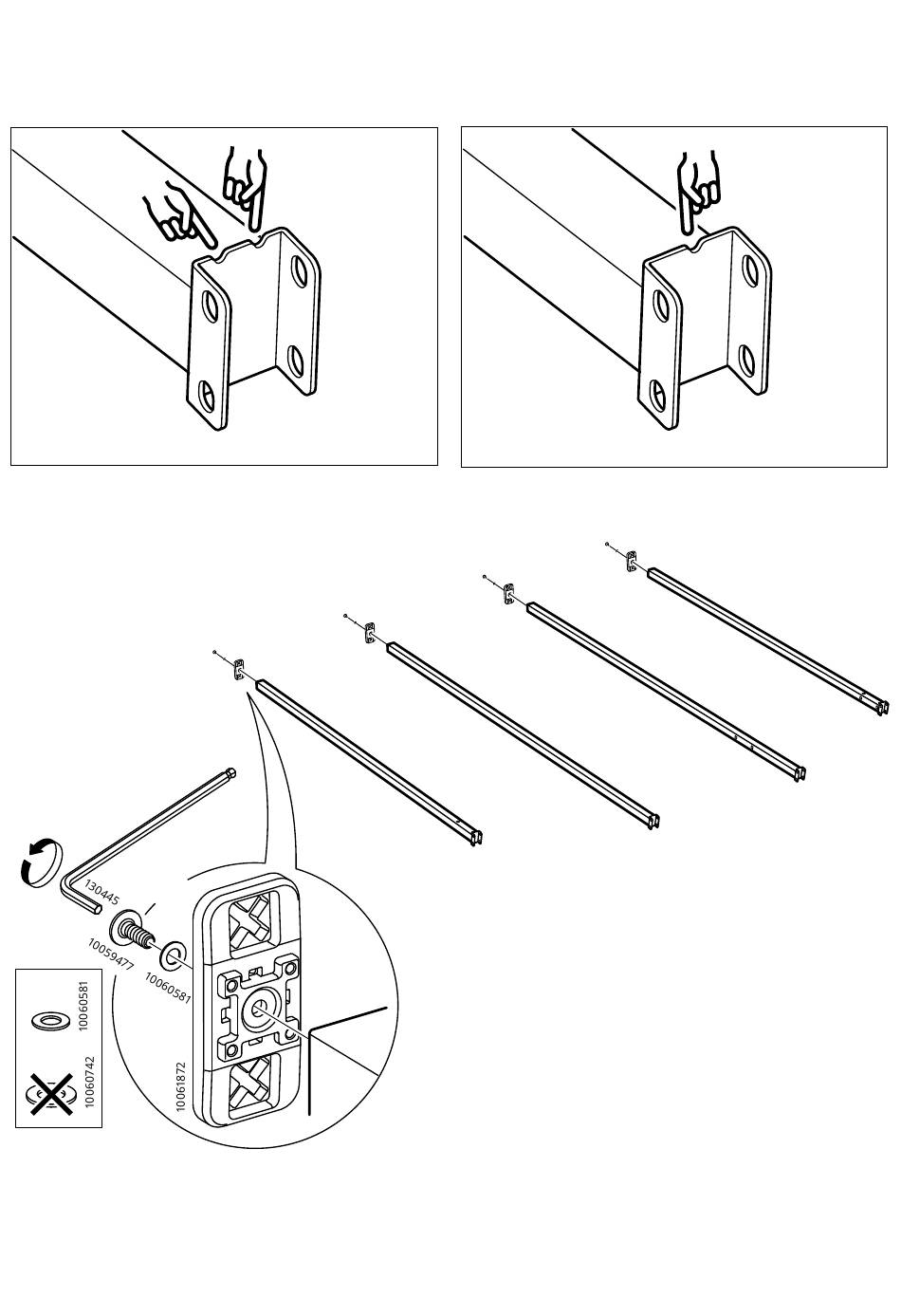 130445
10059477
10060581
10061872
10060581
10060742