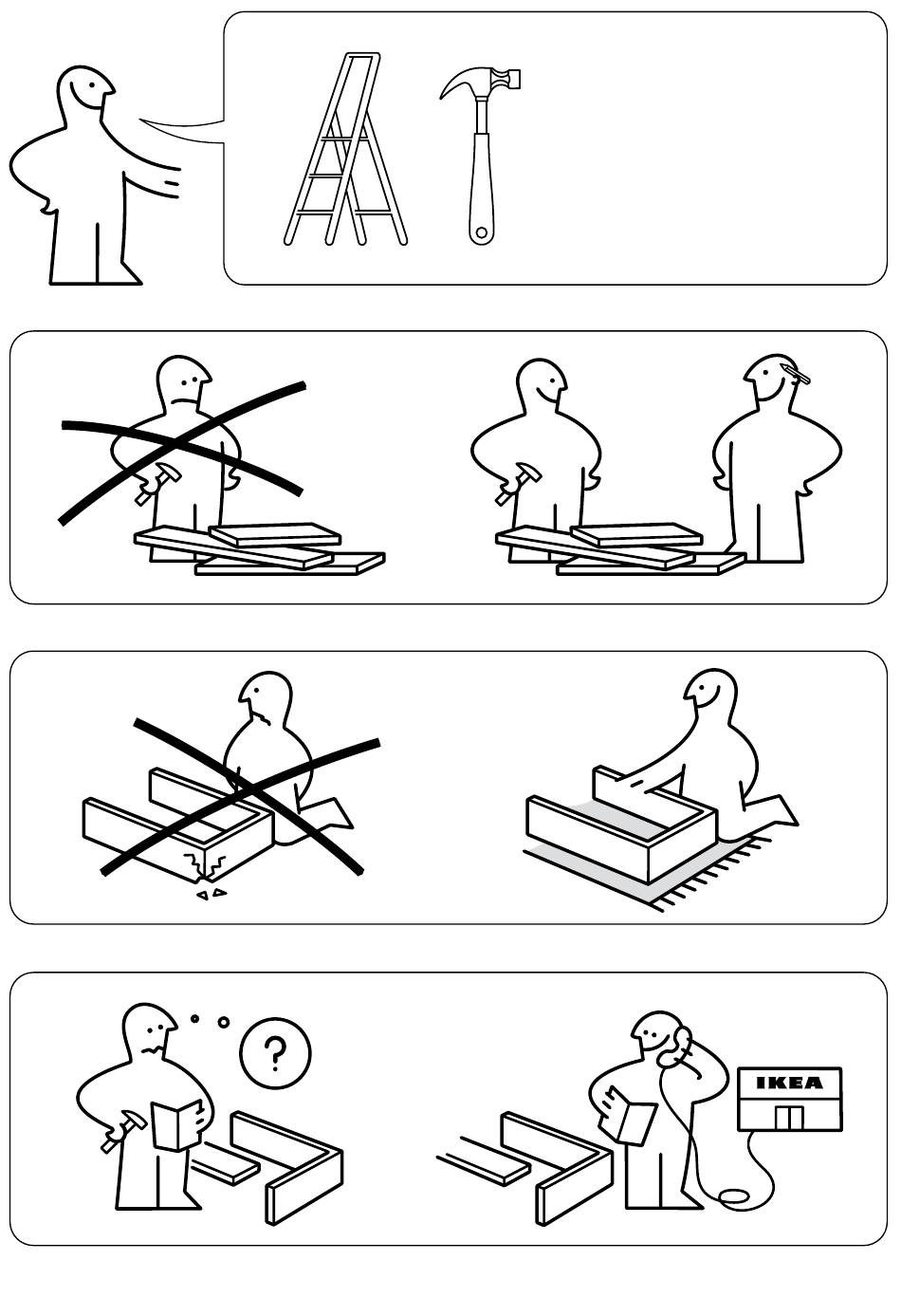 ?

IKEA