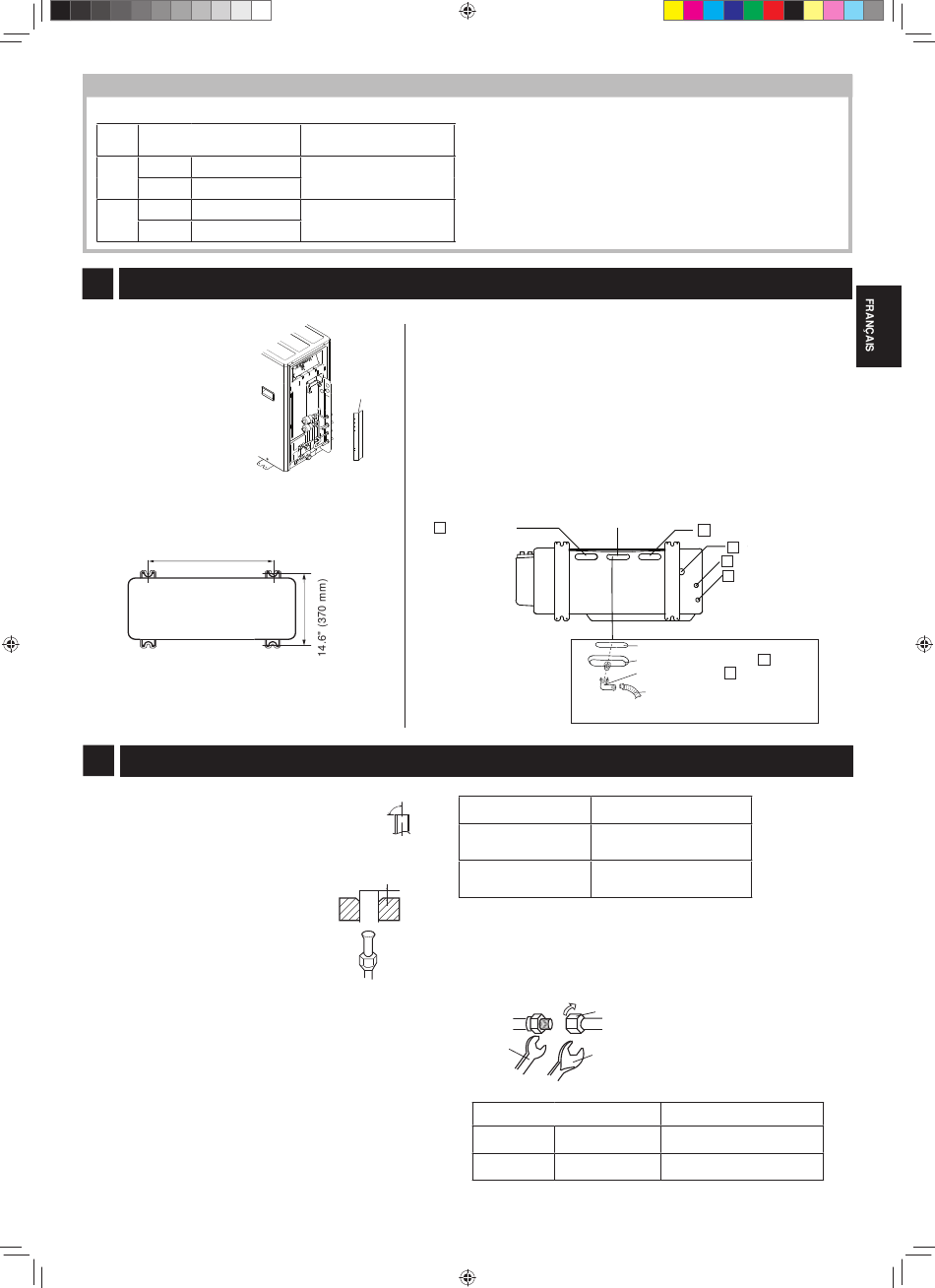 FRANÇAIS

14.6" (370 mm)