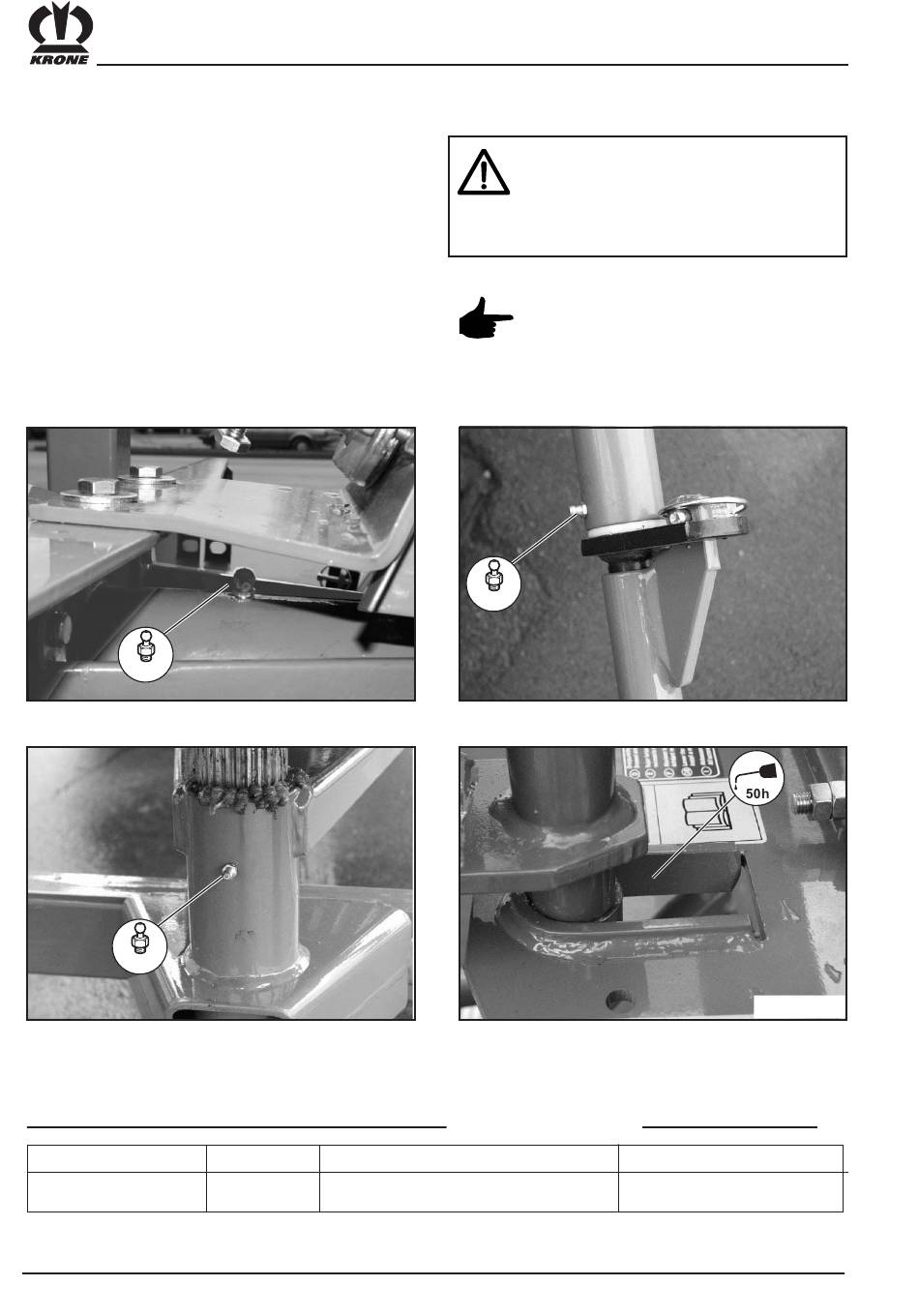 KRONE

50h