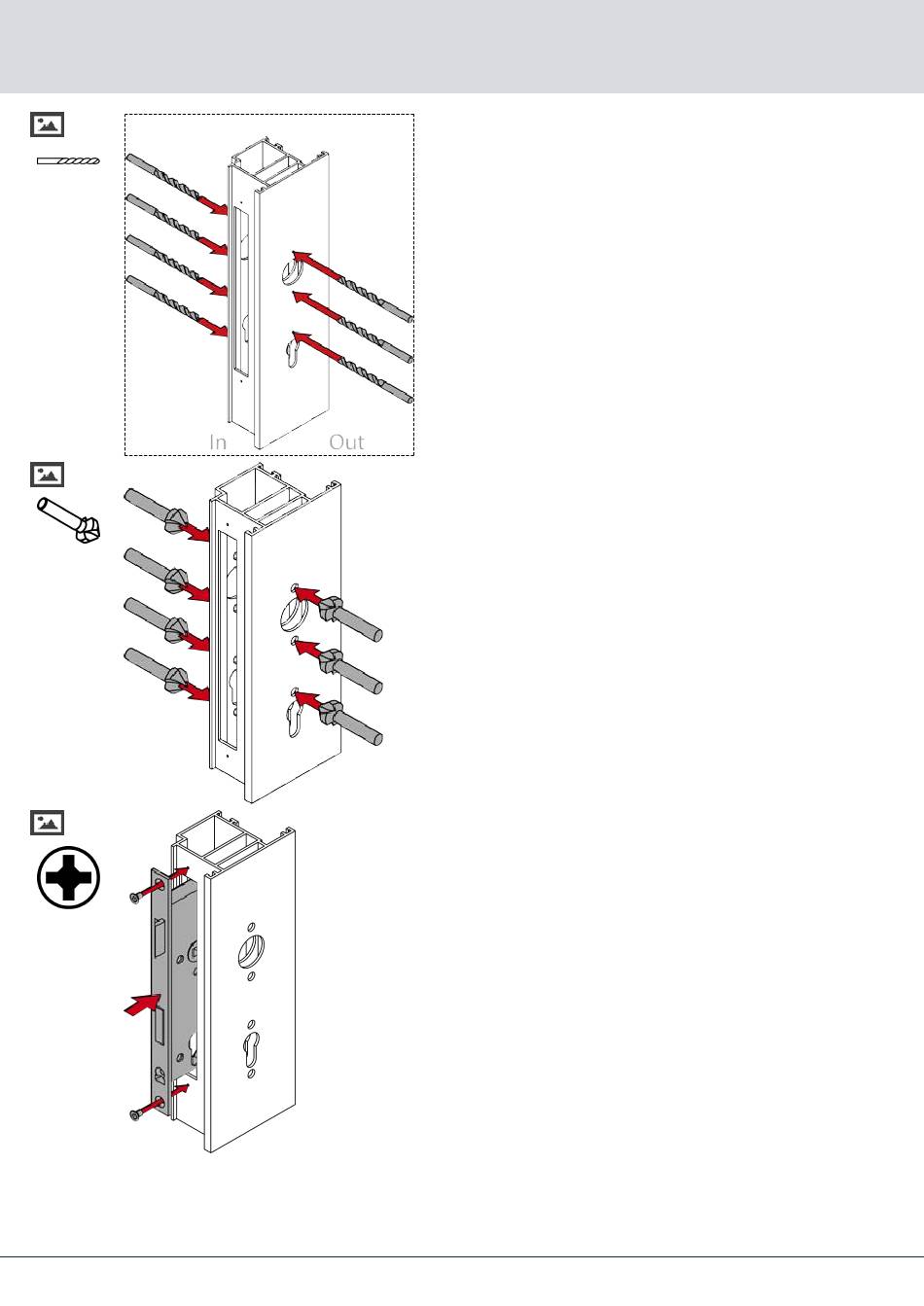 In Out