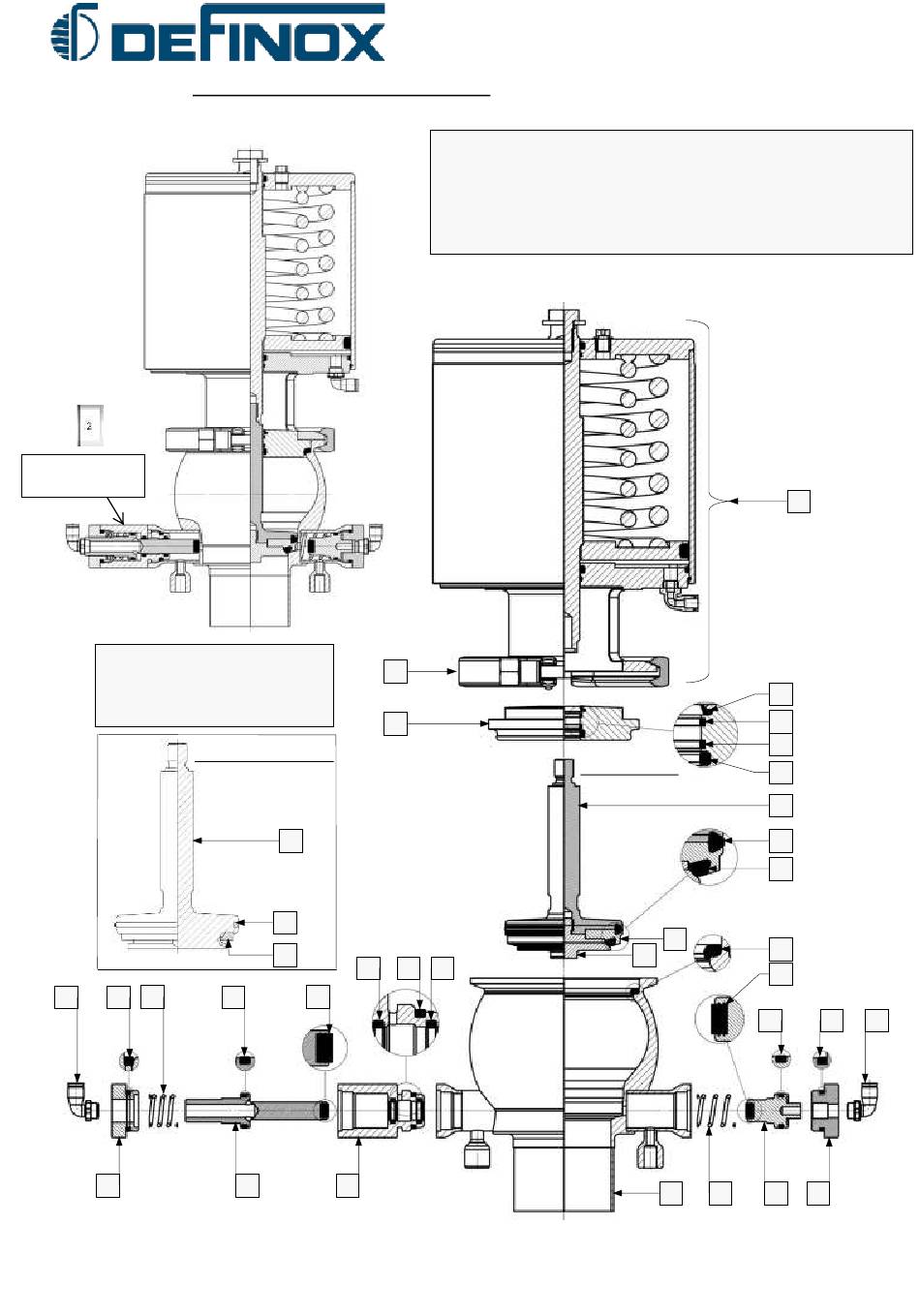 DEFINOX

2