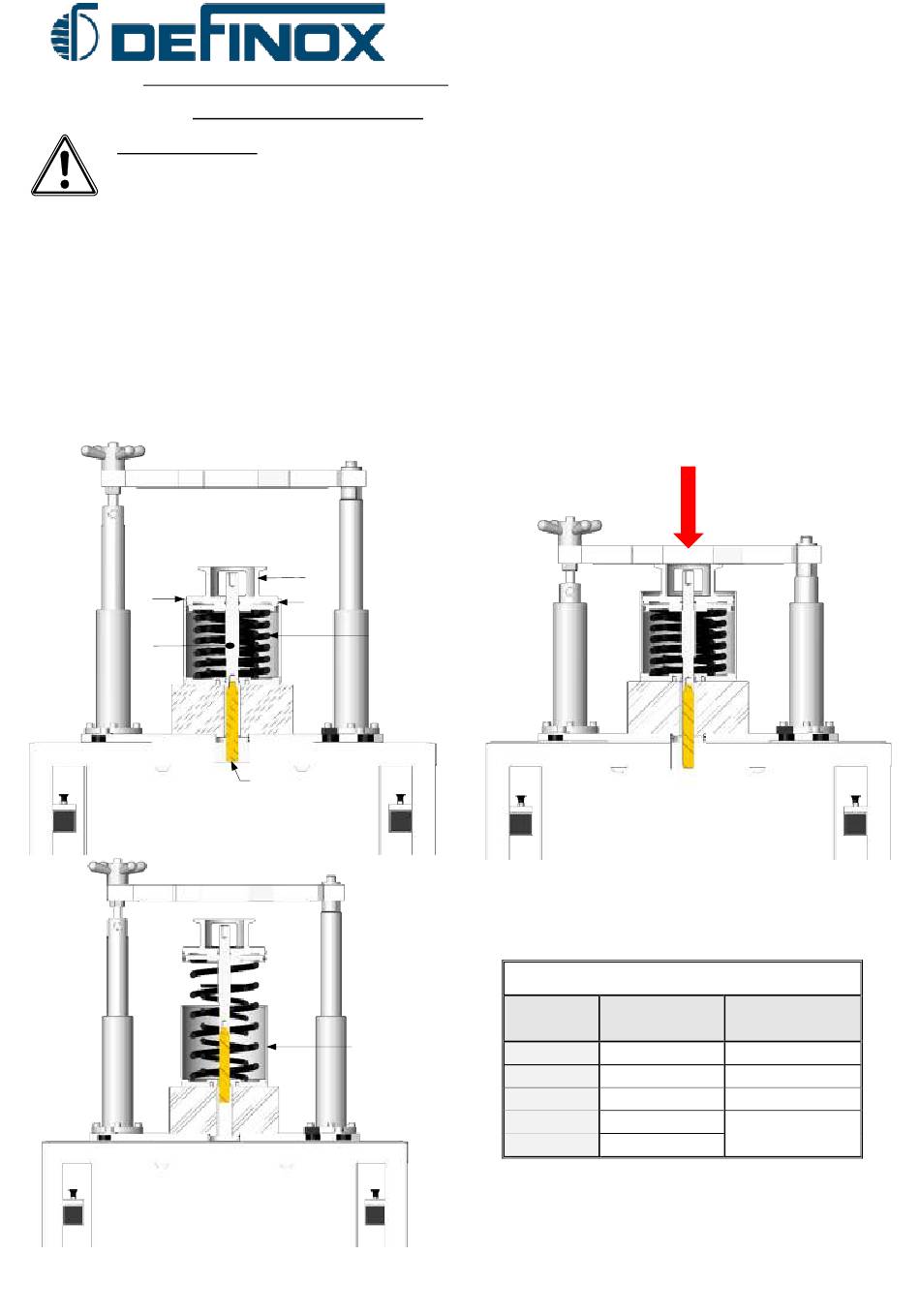 DEFINOX